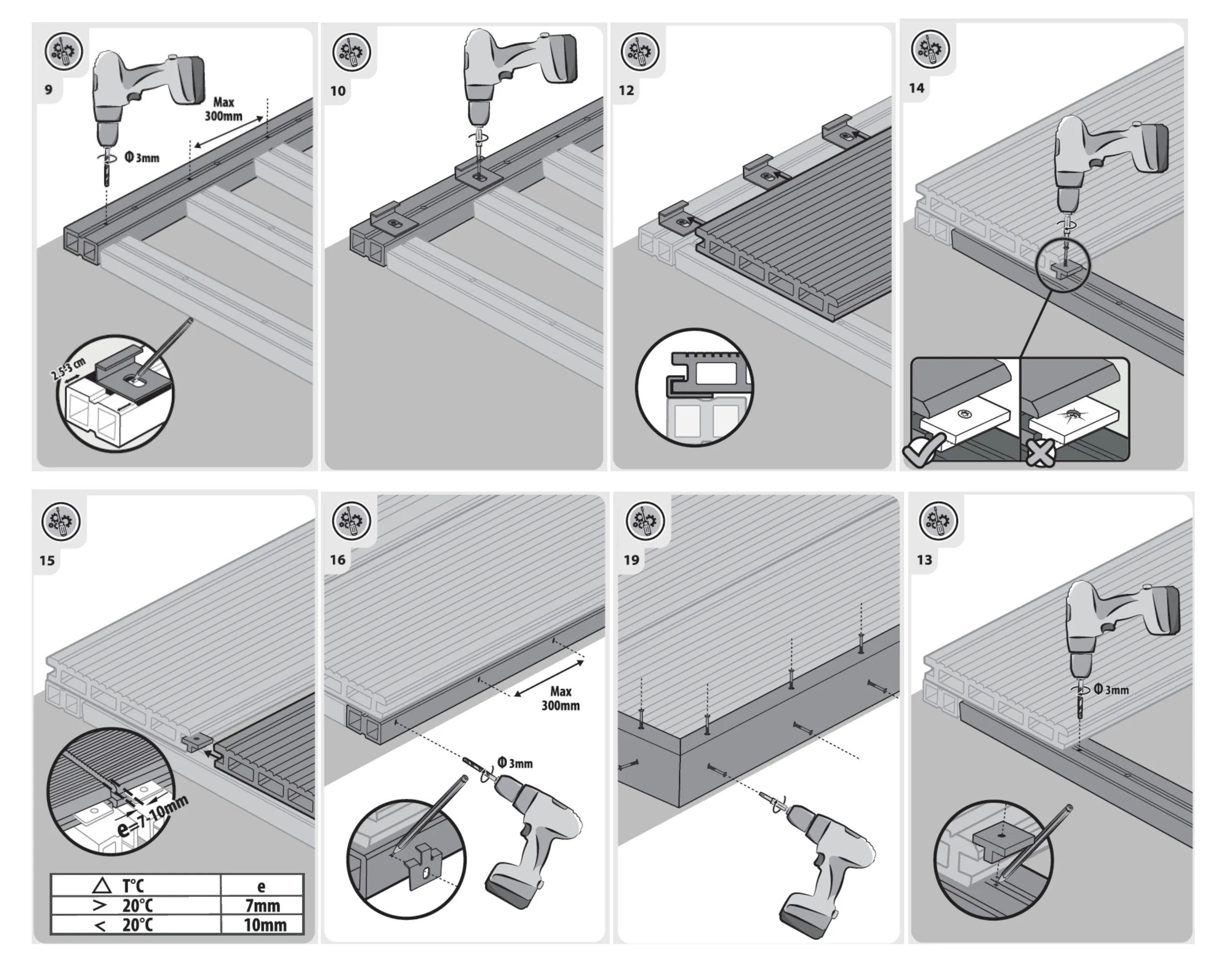 9

Max 300mm

Φ 3mm

2.5-3 cm

10

12

14

15

e=7-10mm

| △ T°C | e |
|---|---|
| > 20°C | 7mm |
| < 20°C | 10mm |

16

Max 300mm

Φ 3mm

19

13

Φ 3mm