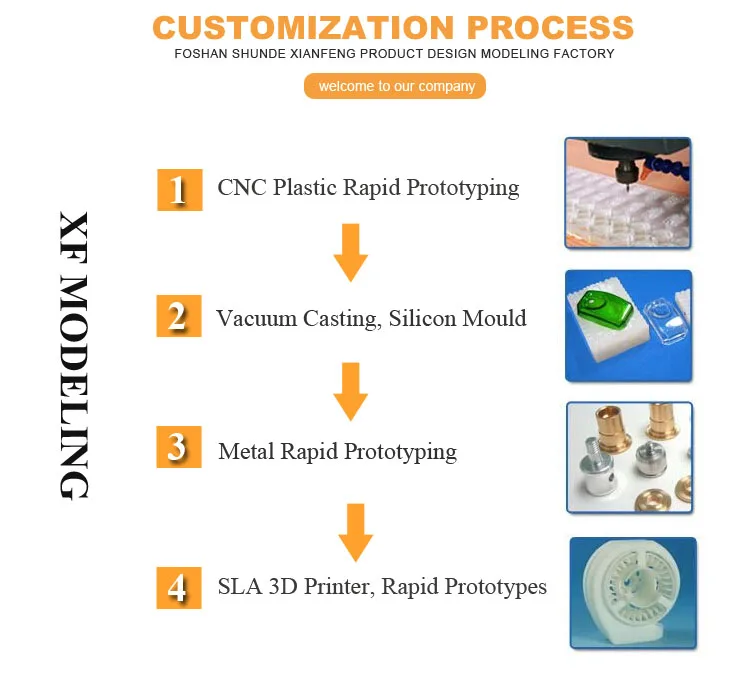 CUSTOMIZATION PROCESS
FOSHAN SHUNDE XIANFENG PRODUCT DESIGN MODELING FACTORY

welcome to our company

XF MODELING

1 CNC Plastic Rapid Prototyping

2 Vacuum Casting, Silicon Mould

3 Metal Rapid Prototyping

4 SLA 3D Printer, Rapid Prototypes