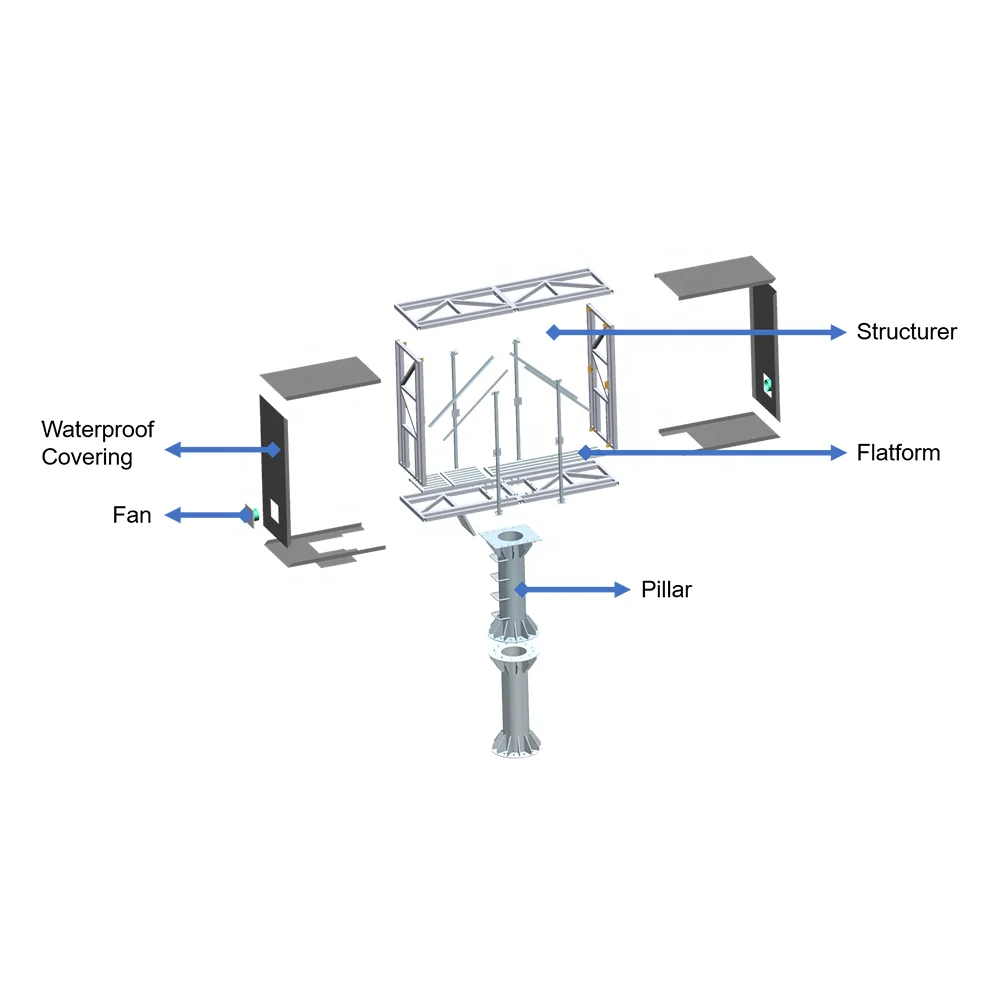 Structurer

Waterproof Covering

Flatform

Fan

Pillar