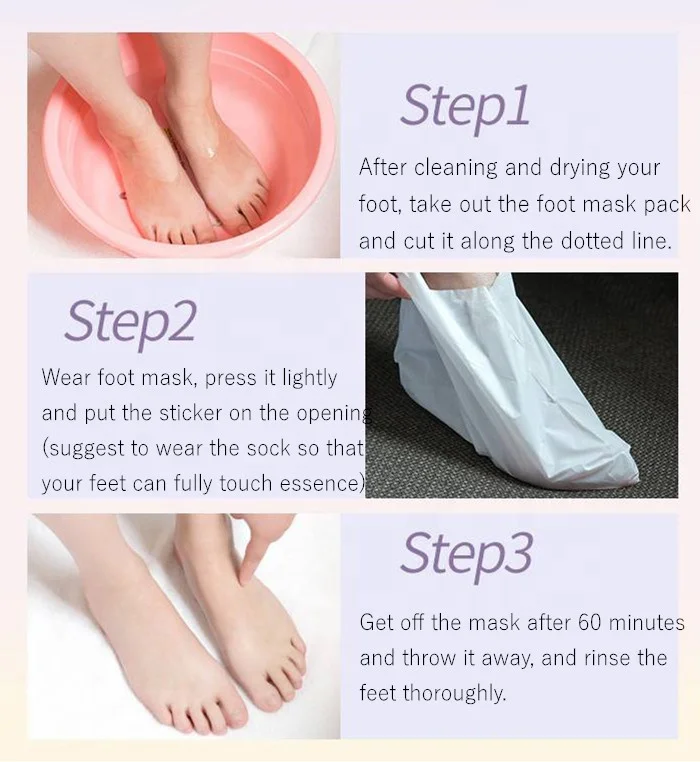 Step1

After cleaning and drying your foot, take out the foot mask pack and cut it along the dotted line.

Step2

Wear foot mask, press it lightly and put the sticker on the opening (suggest to wear the sock so that your feet can fully touch essence)

Step3

Get off the mask after 60 minutes and throw it away, and rinse the feet thoroughly.