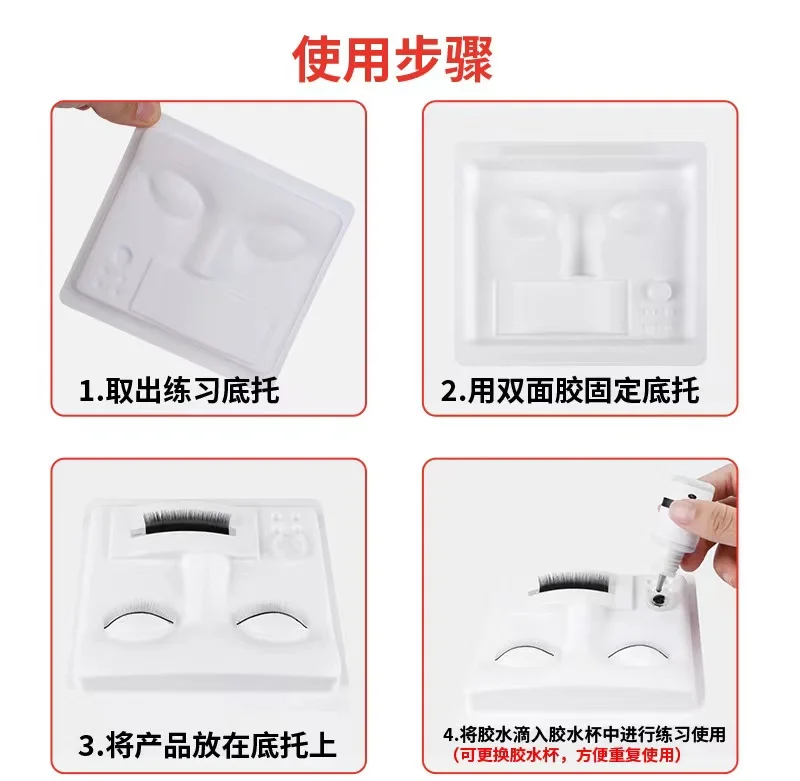 使用步骤

1.取出练习底托

2.用双面胶固定底托

3.将产品放在底托上

4.将胶水滴入胶水杯中进行练习使用
（可更换胶水杯，方便重复使用）