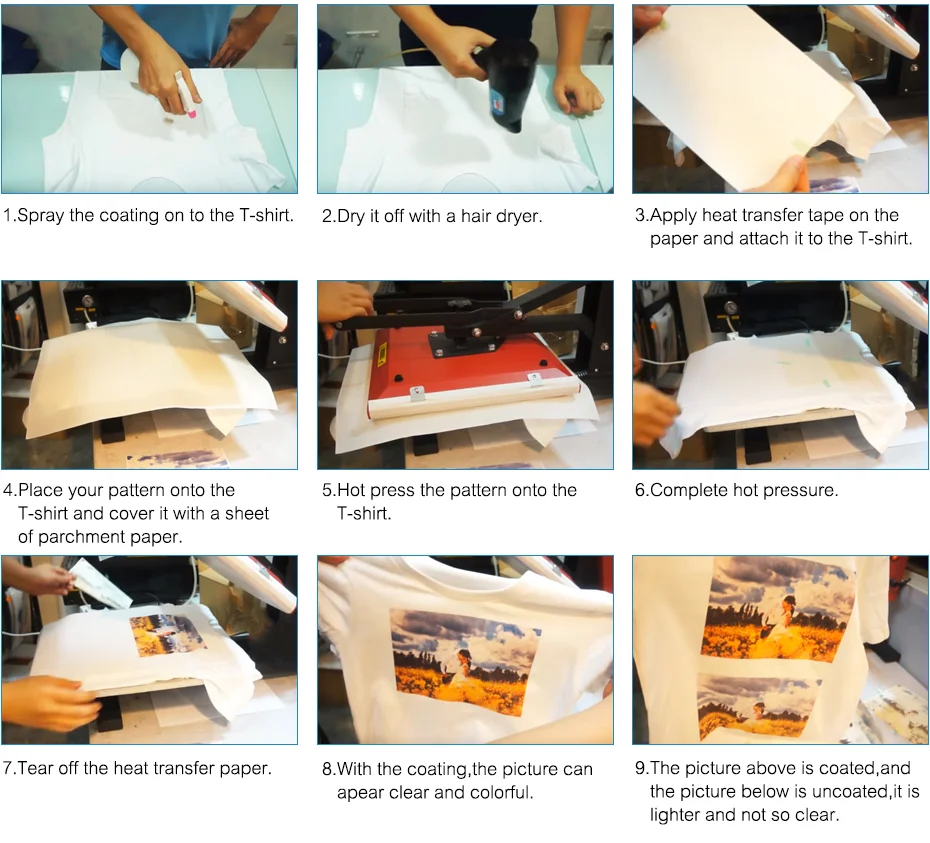 1.Spray the coating on to the T-shirt.

2.Dry it off with a hair dryer.

3.Apply heat transfer tape on the paper and attach it to the T-shirt.

4.Place your pattern onto the T-shirt and cover it with a sheet of parchment paper.

5.Hot press the pattern onto the T-shirt.

6.Complete hot pressure.

7.Tear off the heat transfer paper.

8.With the coating,the picture can apear clear and colorful.

9.The picture above is coated,and the picture below is uncoated,it is lighter and not so clear.