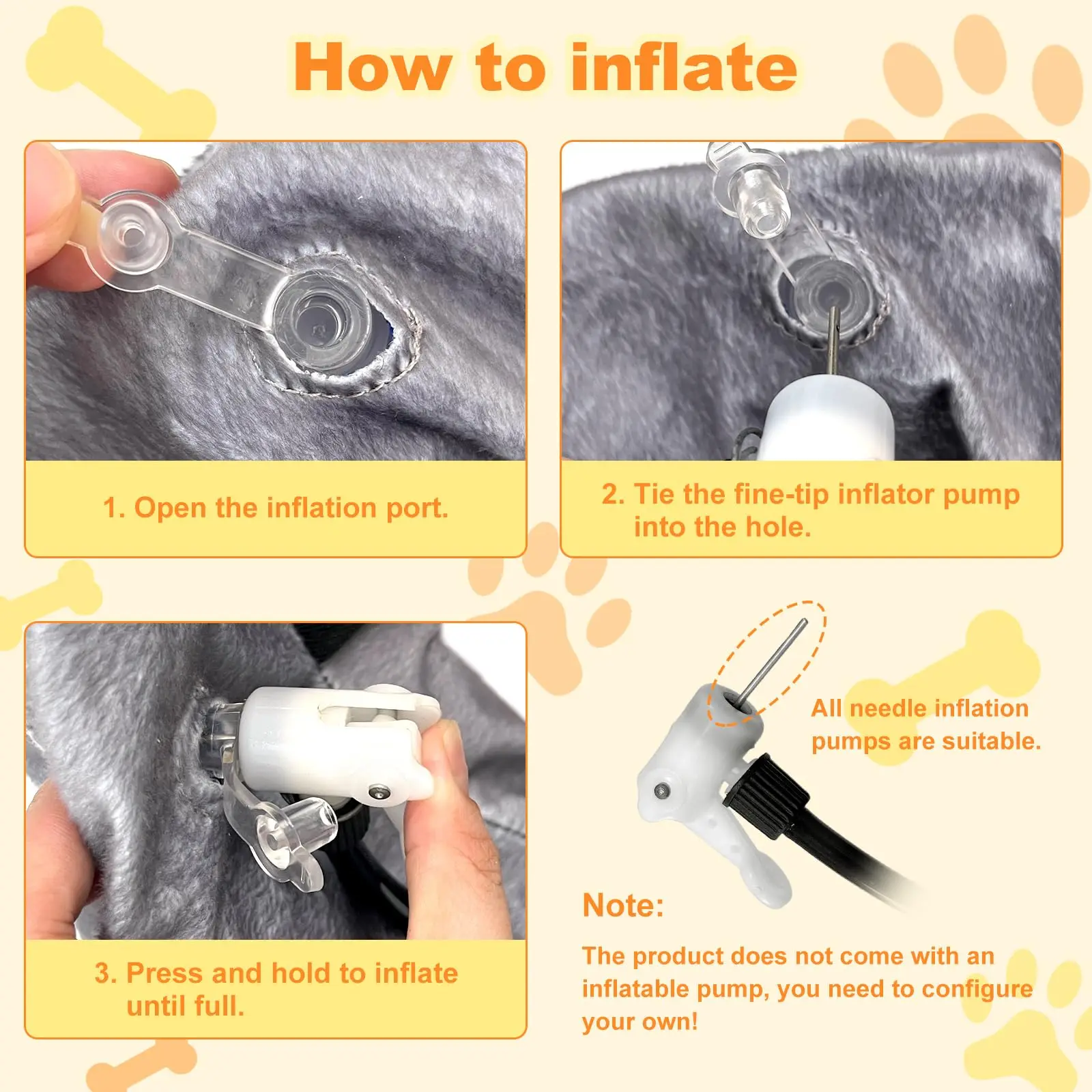 How to inflate

1. Open the inflation port.

2. Tie the fine-tip inflator pump into the hole.

3. Press and hold to inflate until full.

All needle inflation pumps are suitable.

Note:

The product does not come with an inflatable pump, you need to configure your own!