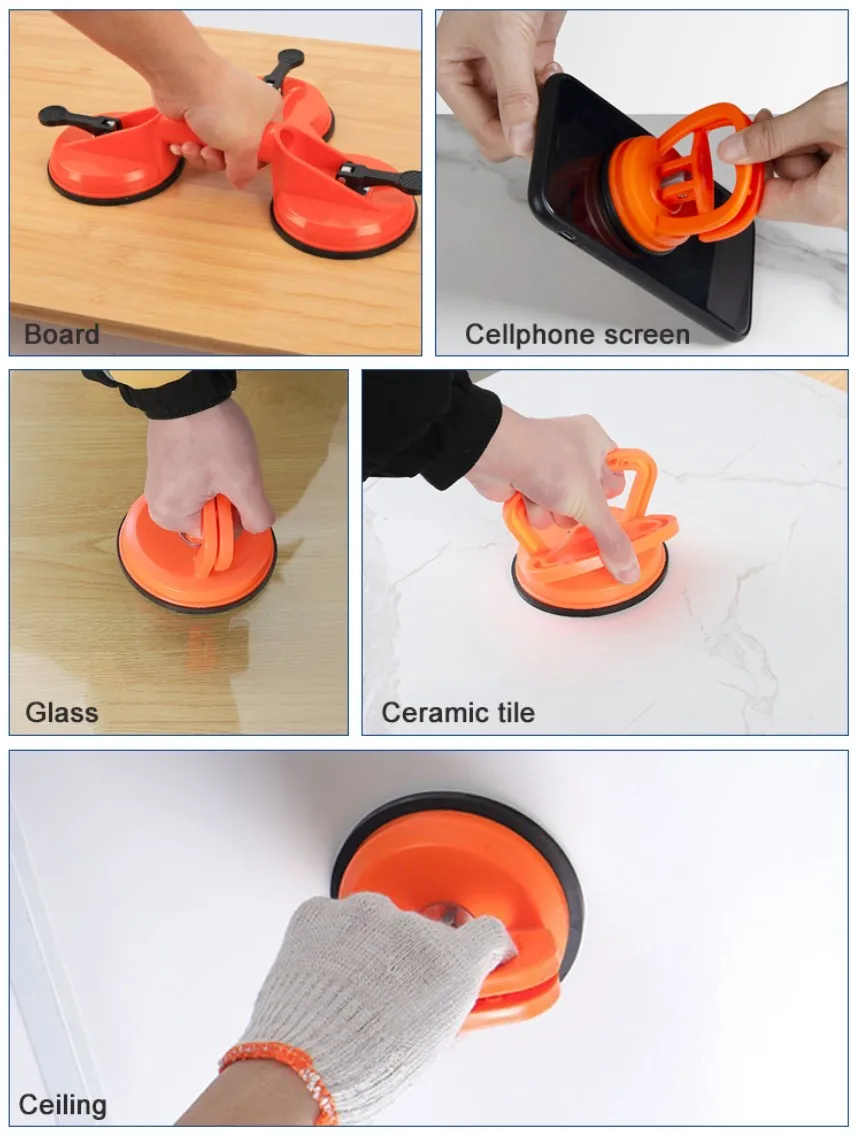 Board

Cellphone screen

Glass

Ceramic tile

Ceiling