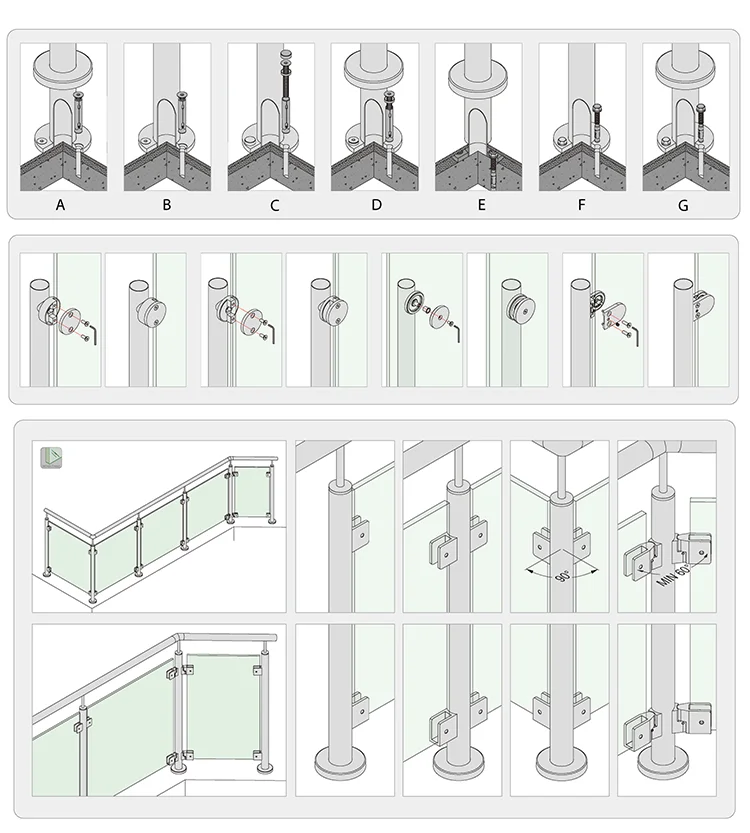 A B C D E F G

90°

MIN 60°