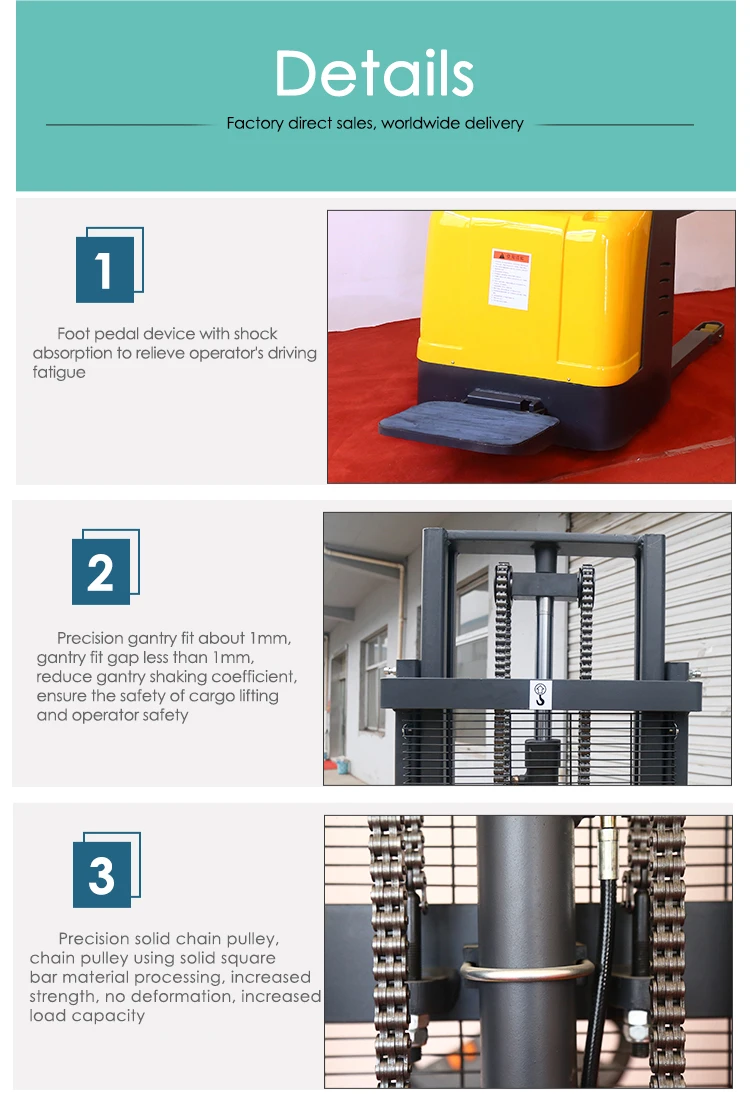 Details

Factory direct sales, worldwide delivery

1

Foot pedal device with shock absorption to relieve operator's driving fatigue

2

Precision gantry fit about 1mm, gantry fit gap less than 1mm, reduce gantry shaking coefficient, ensure the safety of cargo lifting and operator safety

3

Precision solid chain pulley, chain pulley using solid square bar material processing, increased strength, no deformation, increased load capacity