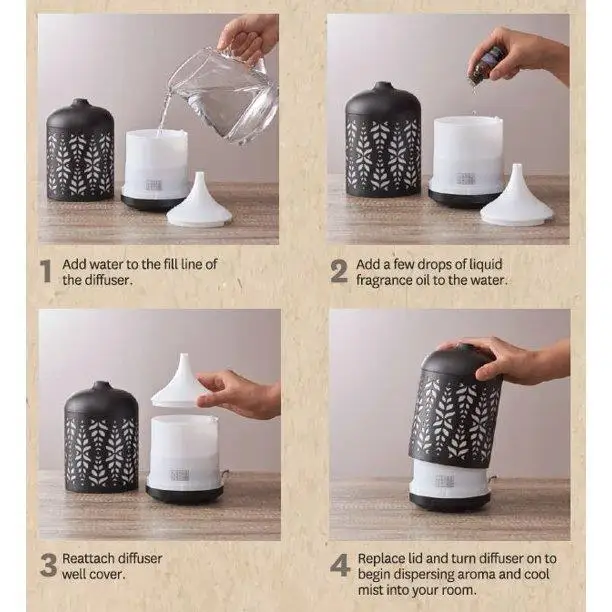 1 Add water to the fill line of the diffuser.

2 Add a few drops of liquid fragrance oil to the water.

3 Reattach diffuser well cover.

4 Replace lid and turn diffuser on to begin dispersing aroma and cool mist into your room.