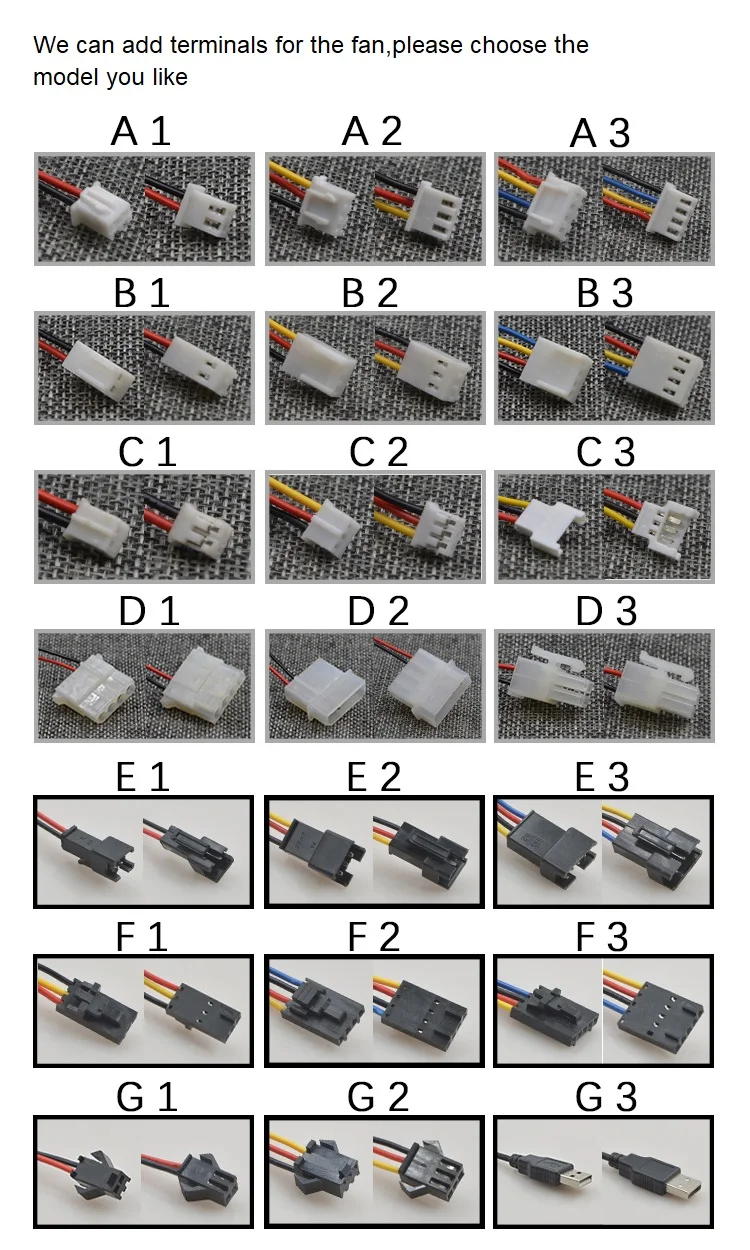 We can add terminals for the fan,please choose the model you like

A 1
A 2
A 3

B 1
B 2
B 3

C 1
C 2
C 3

D 1
D 2
D 3

E 1
E 2
E 3

F 1
F 2
F 3

G 1
G 2
G 3