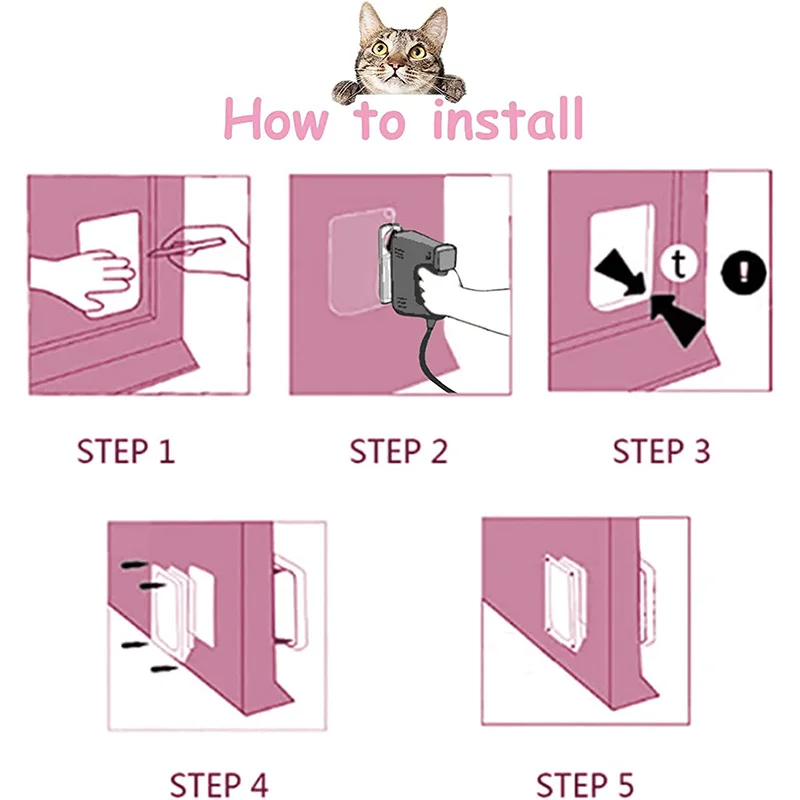 How to install

t

!

STEP 1

STEP 2

STEP 3

STEP 4

STEP 5