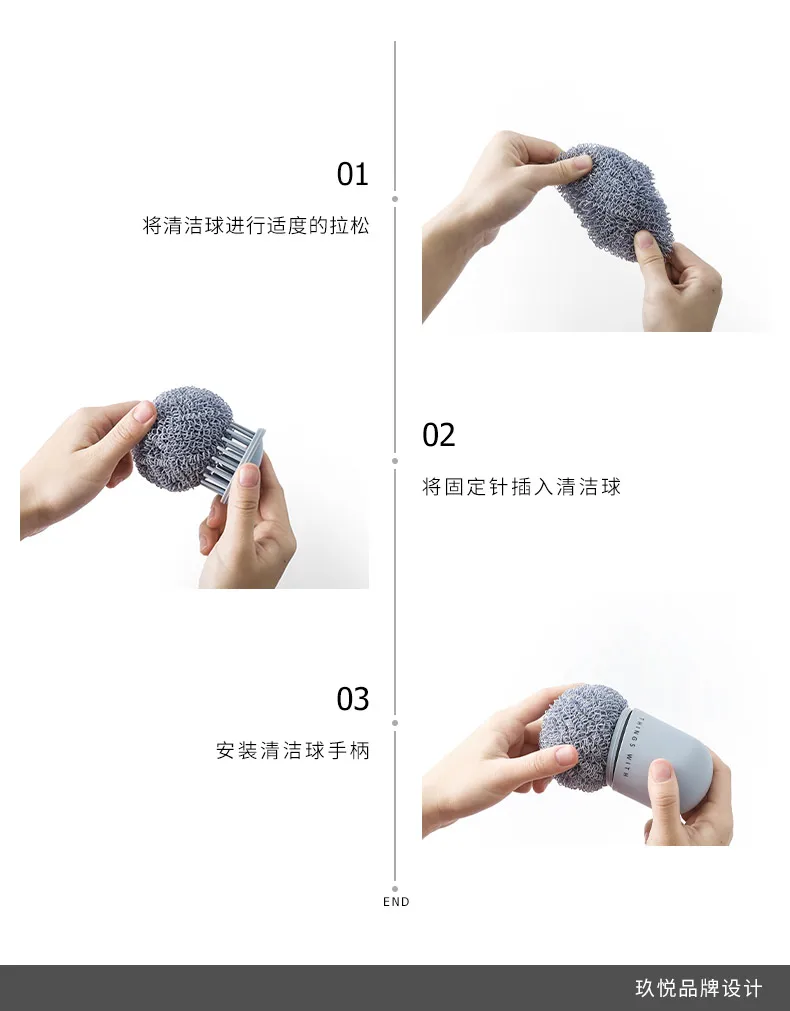 01
将清洁球进行适度的拉松

02
将固定针插入清洁球

03
安装清洁球手柄

THINGS WITH

END

玖悦品牌设计