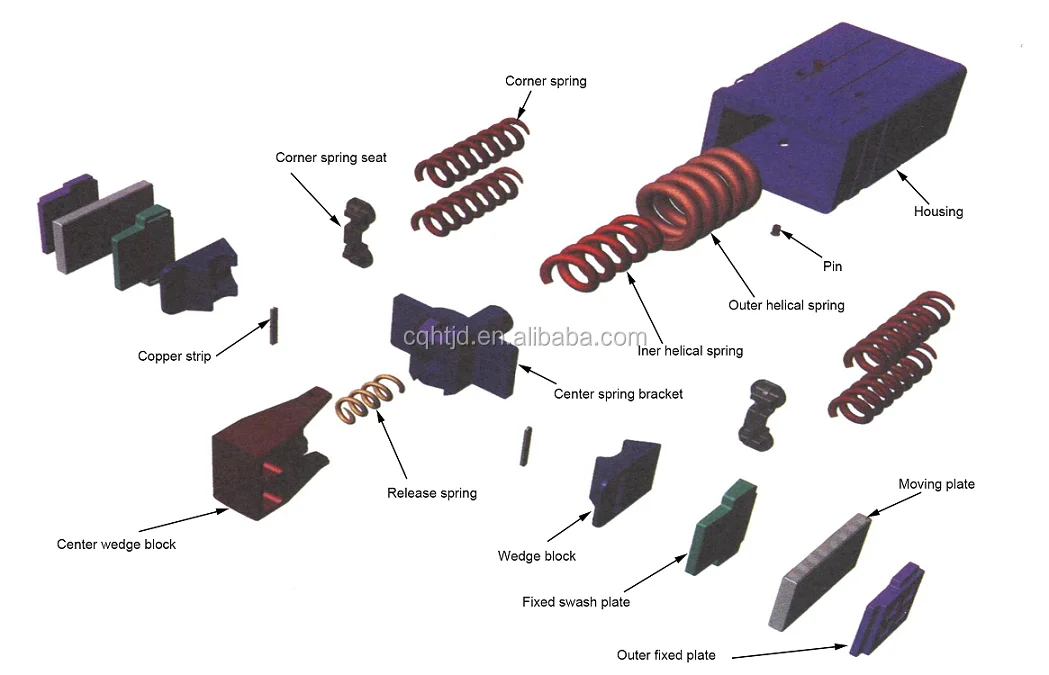 Corner spring

Corner spring seat

Housing

Pin

Outer helical spring

Copper strip

cqhtjd.en.alibaba.com

Iner helical spring

Center spring bracket

Release spring

Center wedge block

Wedge block

Moving plate

Fixed swash plate

Outer fixed plate