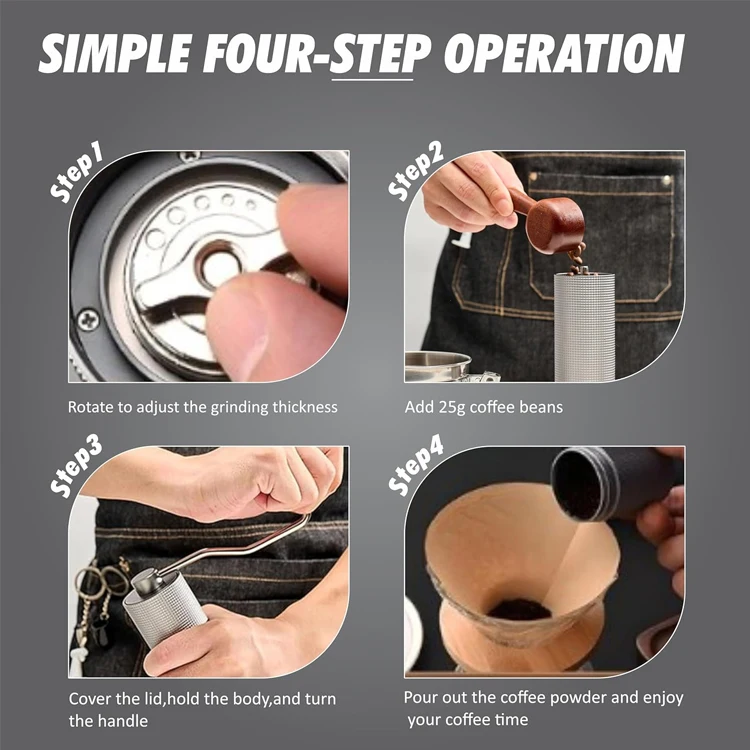 SIMPLE FOUR-STEP OPERATION

Step1

Rotate to adjust the grinding thickness

Step2

Add 25g coffee beans

Step3

Cover the lid,hold the body,and turn the handle

Step4

Pour out the coffee powder and enjoy your coffee time