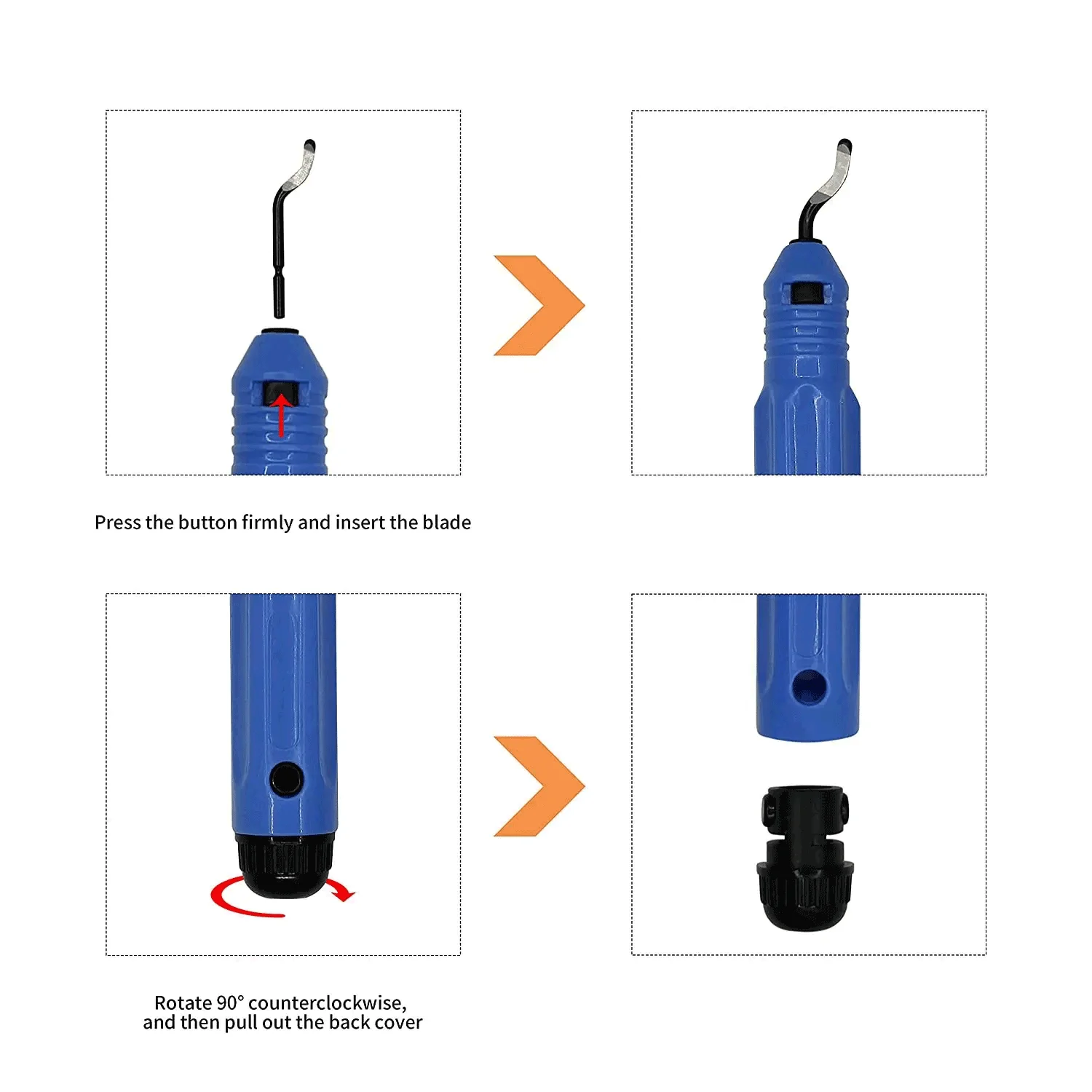 Press the button firmly and insert the blade

Rotate 90° counterclockwise, and then pull out the back cover