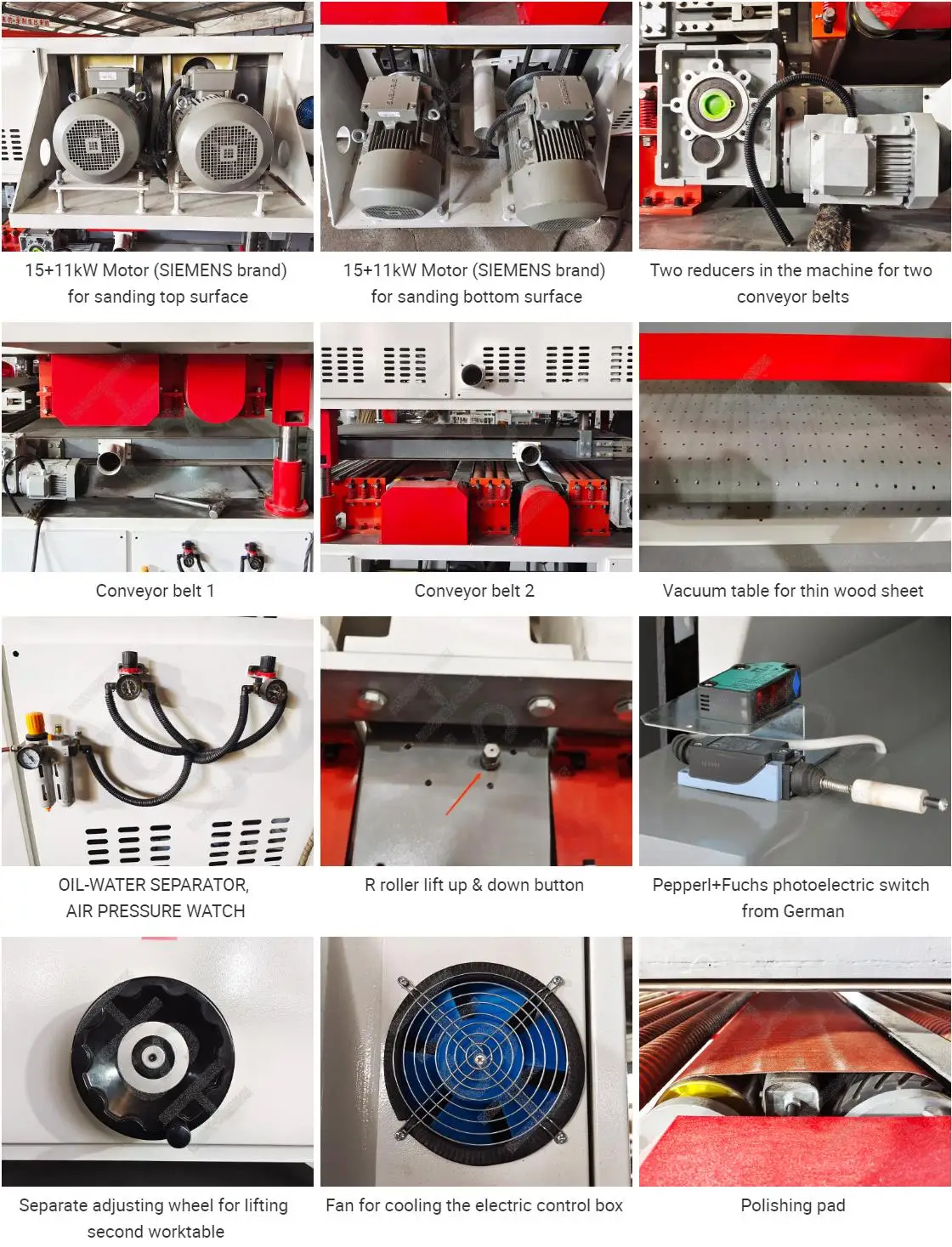 15+11kW Motor (SIEMENS brand) for sanding top surface

15+11kW Motor (SIEMENS brand) for sanding bottom surface

Two reducers in the machine for two conveyor belts

Conveyor belt 1

Conveyor belt 2

Vacuum table for thin wood sheet

OIL-WATER SEPARATOR, AIR PRESSURE WATCH

R roller lift up & down button

Pepperl+Fuchs photoelectric switch from German

Separate adjusting wheel for lifting second worktable

Fan for cooling the electric control box

Polishing pad