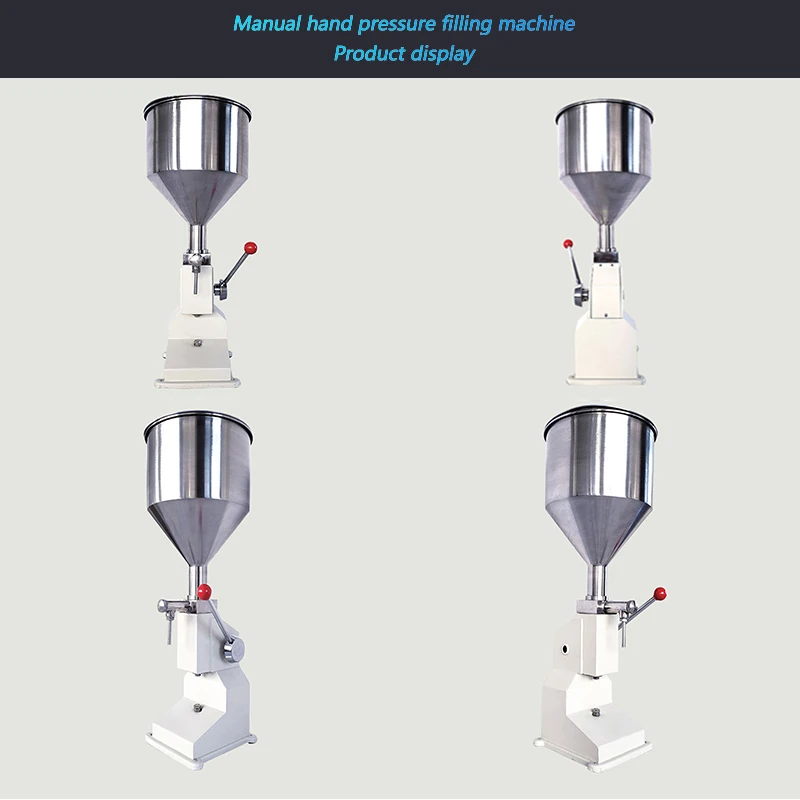 Manual hand pressure filling machine
Product display