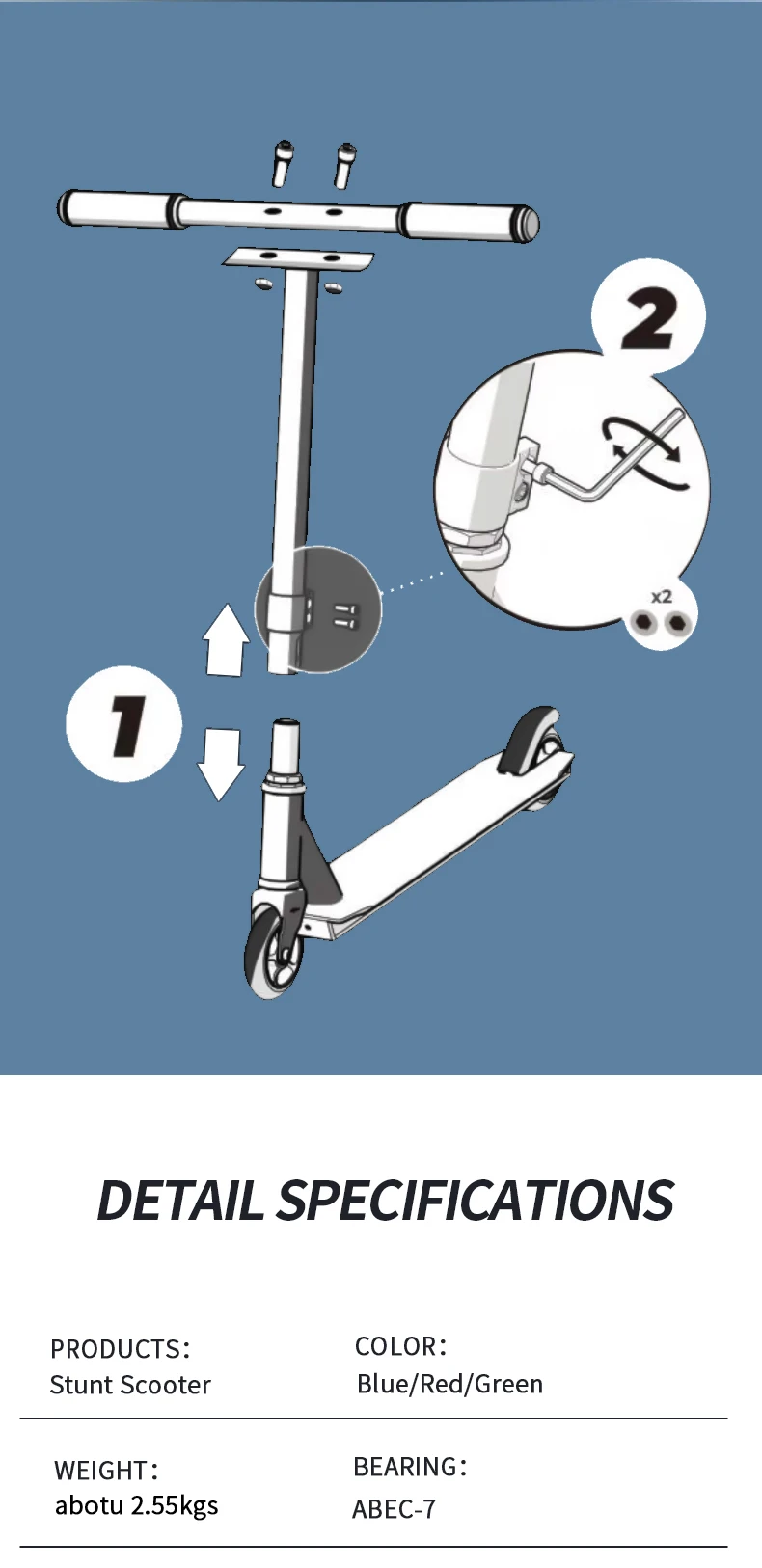 2

x2

1

DETAIL SPECIFICATIONS

PRODUCTS：
Stunt Scooter

COLOR：
Blue/Red/Green

WEIGHT：
abotu 2.55kgs

BEARING：
ABEC-7