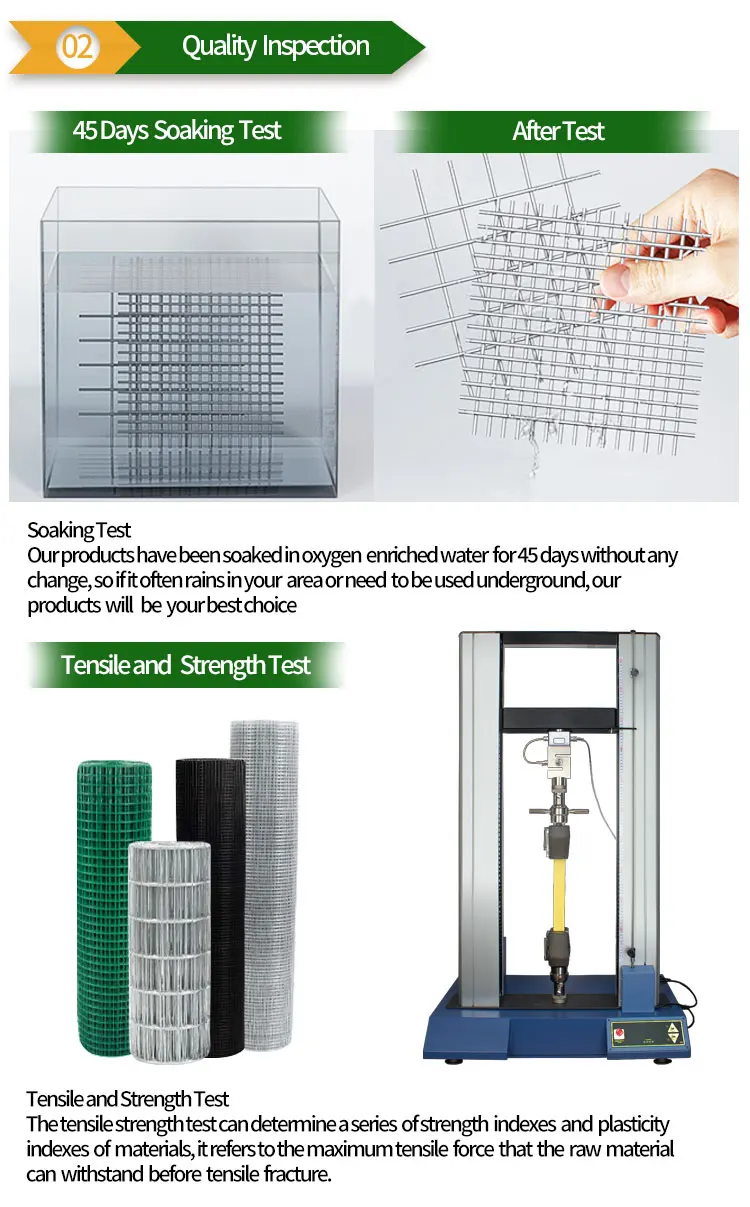 02 Quality Inspection

45 Days Soaking Test

After Test

Soaking Test
Our products have been soaked in oxygen enriched water for 45 days without any change, so if it often rains in your area or need to be used underground, our products will be your best choice

Tensile and Strength Test

Tensile and Strength Test
The tensile strength test can determine a series of strength indexes and plasticity indexes of materials, it refers to the maximum tensile force that the raw material can withstand before tensile fracture.