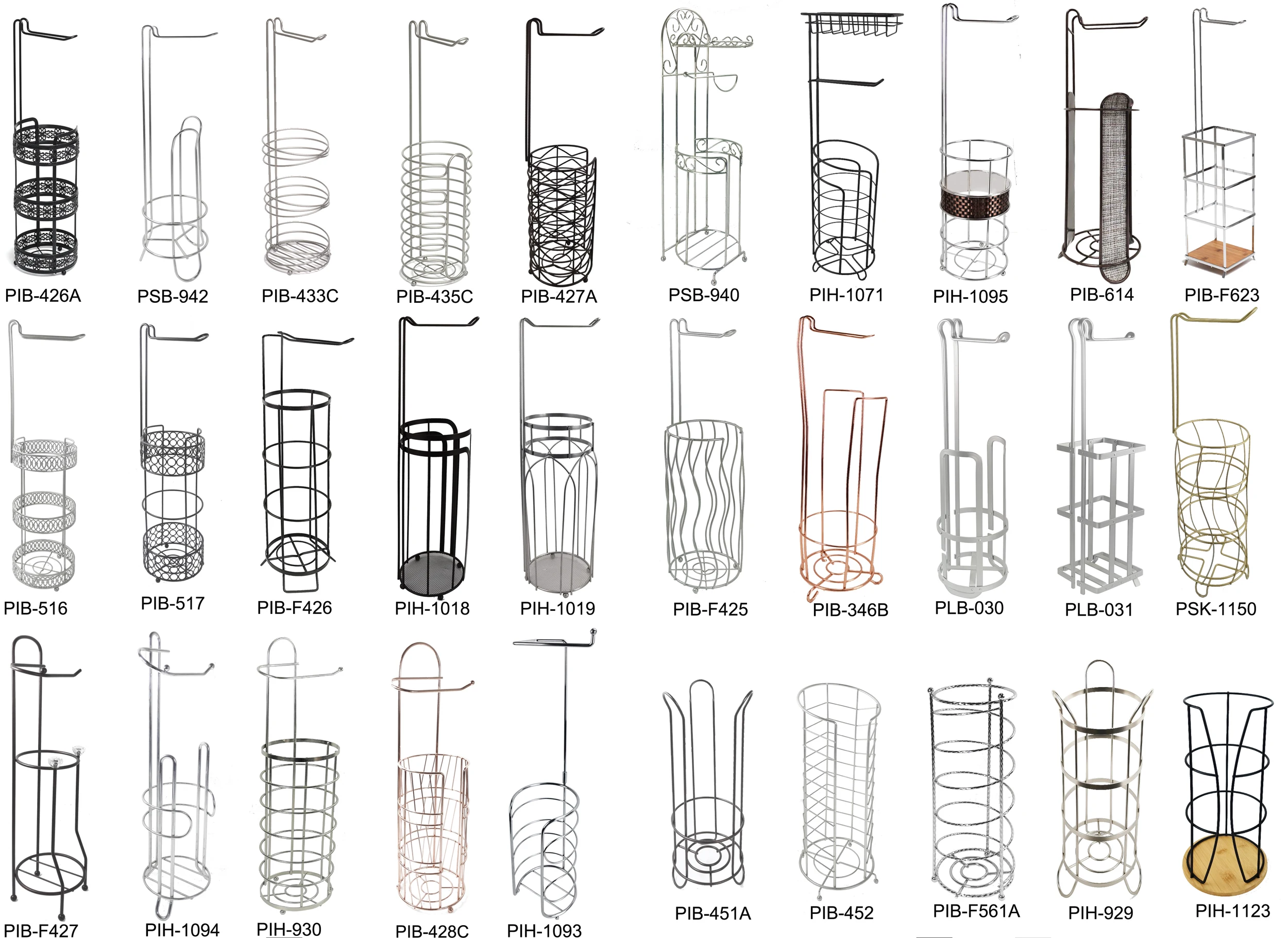 PIB-426A PSB-942 PIB-433C PIB-435C PIB-427A PSB-940 PIH-1071 PIH-1095 PIB-614 PIB-F623

PIB-516 PIB-517 PIB-F426 PIH-1018 PIH-1019 PIB-F425 PIB-346B PLB-030 PLB-031 PSK-1150

PIB-F427 PIH-1094 PIH-930 PIB-428C PIH-1093 PIB-451A PIB-452 PIB-F561A PIH-929 PIH-1123