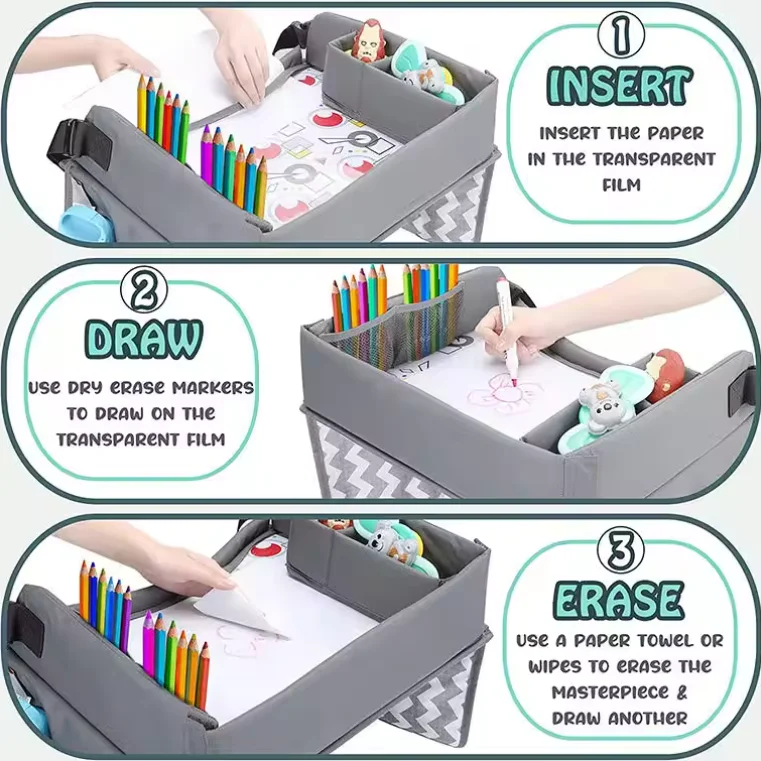 1
INSERT
INSERT THE PAPER IN THE TRANSPARENT FILM

2
DRAW
USE DRY ERASE MARKERS TO DRAW ON THE TRANSPARENT FILM

3
ERASE
USE A PAPER TOWEL OR WIPES TO ERASE THE MASTERPIECE & DRAW ANOTHER