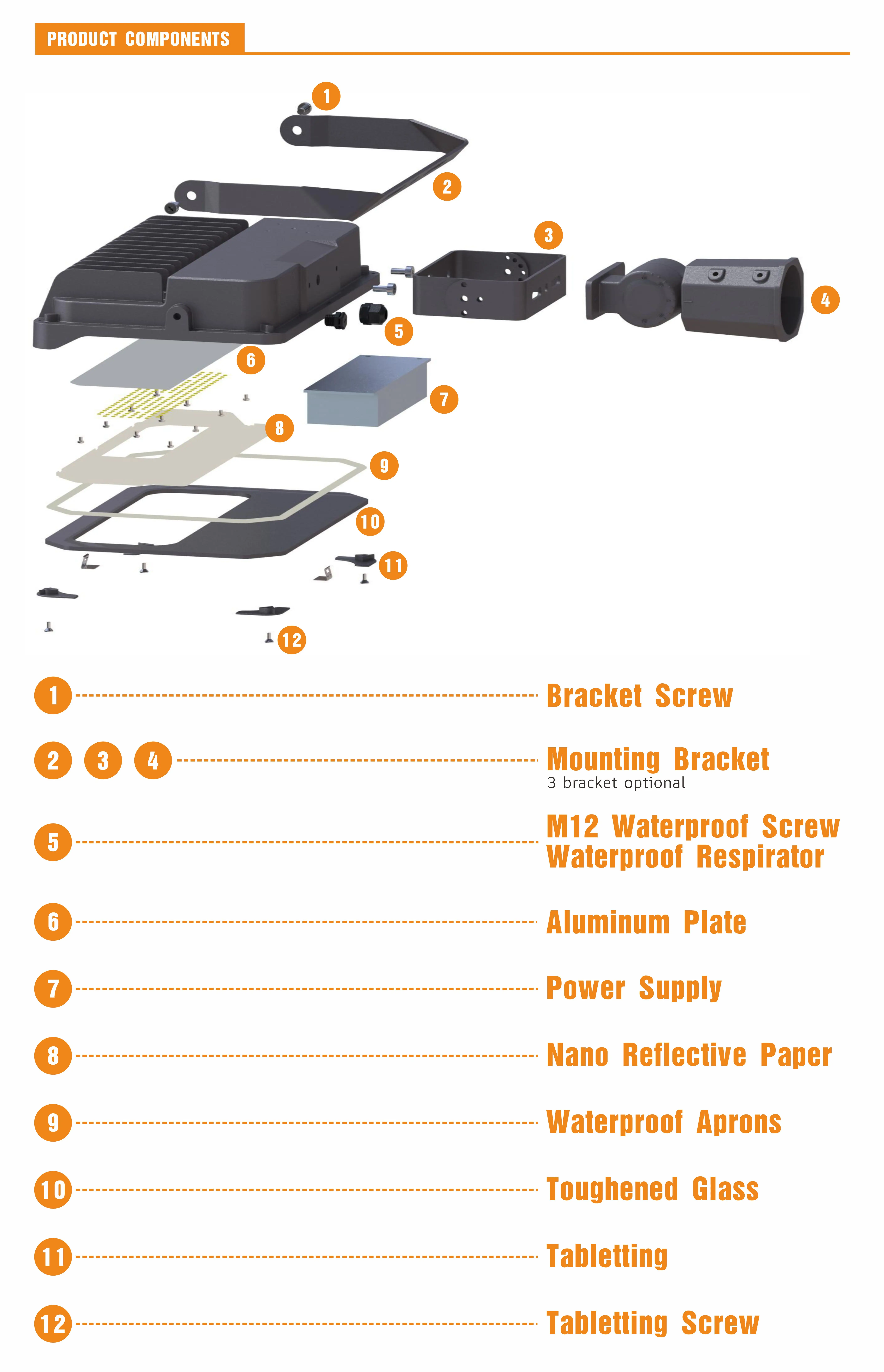 PRODUCT COMPONENTS

1
2
3
4
5
6
7
8
9
10
11
12

1 Bracket Screw

2 3 4 Mounting Bracket
3 bracket optional

5 M12 Waterproof Screw
Waterproof Respirator

6 Aluminum Plate

7 Power Supply

8 Nano Reflective Paper

9 Waterproof Aprons

10 Toughened Glass

11 Tabletting

12 Tabletting Screw