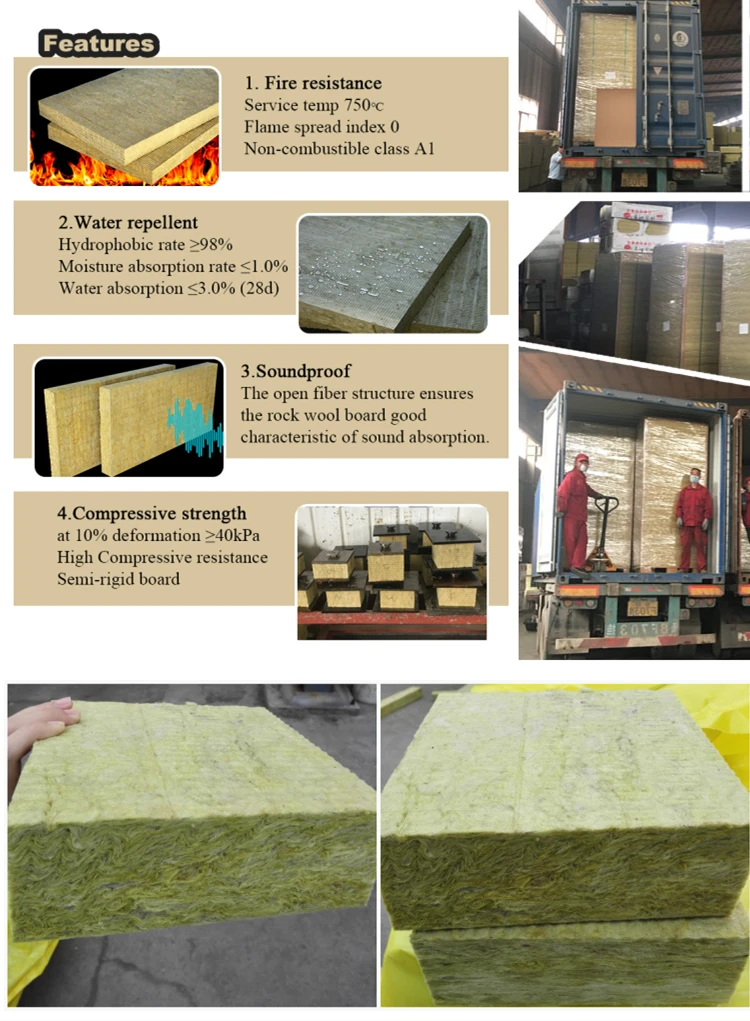 Features

1. Fire resistance
Service temp 750℃
Flame spread index 0
Non-combustible class A1

2.Water repellent
Hydrophobic rate ≥98%
Moisture absorption rate ≤1.0%
Water absorption ≤3.0% (28d)

3.Soundproof
The open fiber structure ensures the rock wool board good characteristic of sound absorption.

4.Compressive strength
at 10% deformation ≥40kPa
High Compressive resistance
Semi-rigid board