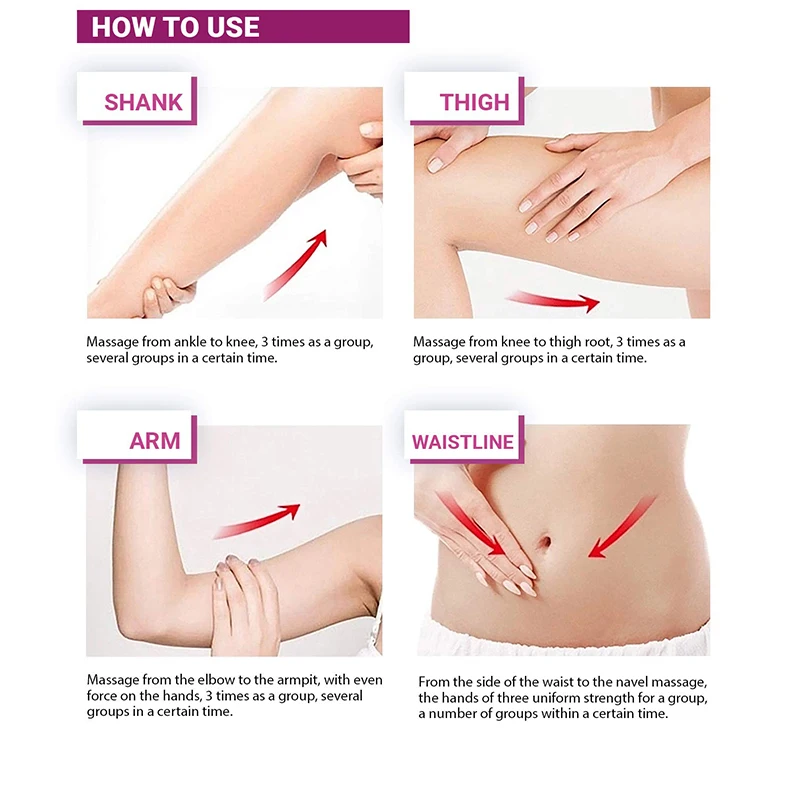 HOW TO USE

SHANK

Massage from ankle to knee, 3 times as a group, several groups in a certain time.

THIGH

Massage from knee to thigh root, 3 times as a group, several groups in a certain time.

ARM

Massage from the elbow to the armpit, with even force on the hands, 3 times as a group, several groups in a certain time.

WAISTLINE

From the side of the waist to the navel massage, the hands of three uniform strength for a group, a number of groups within a certain time.