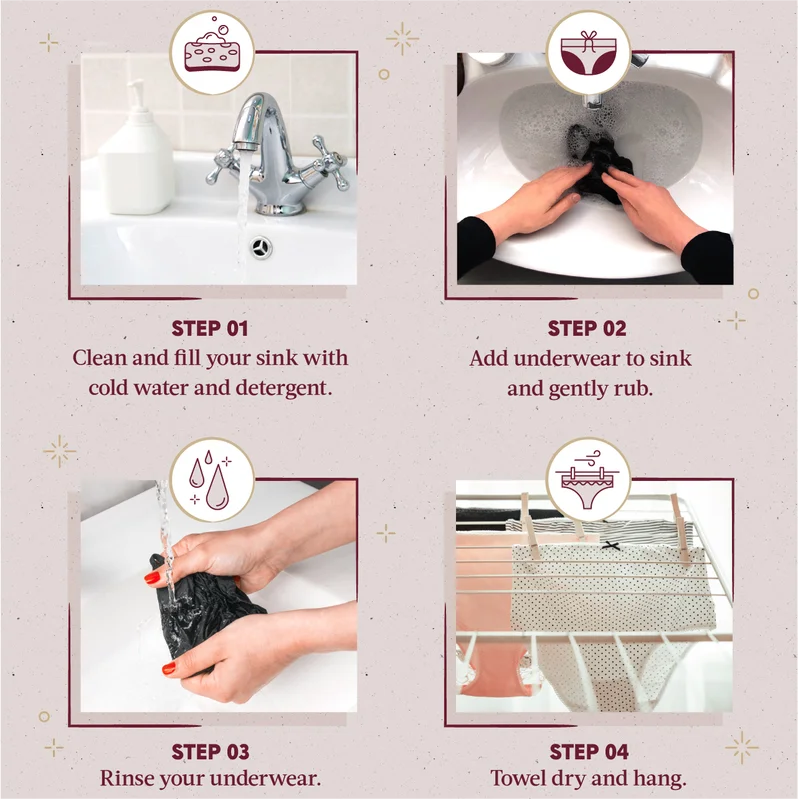 STEP 01
Clean and fill your sink with cold water and detergent.

STEP 02
Add underwear to sink and gently rub.

STEP 03
Rinse your underwear.

STEP 04
Towel dry and hang.