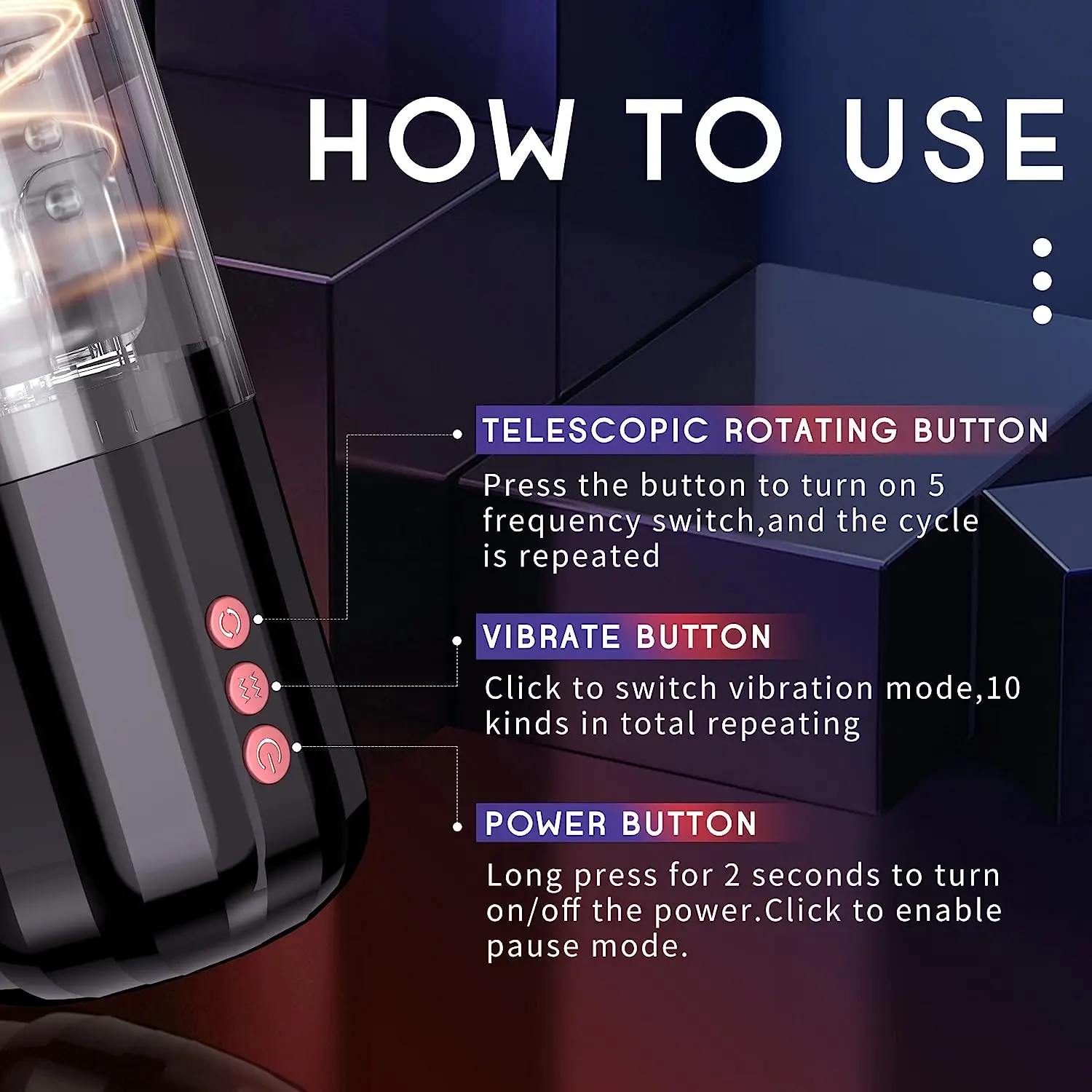 HOW TO USE

TELESCOPIC ROTATING BUTTON

Press the button to turn on 5 frequency switch,and the cycle is repeated

VIBRATE BUTTON

Click to switch vibration mode,10 kinds in total repeating

POWER BUTTON

Long press for 2 seconds to turn on/off the power.Click to enable pause mode.