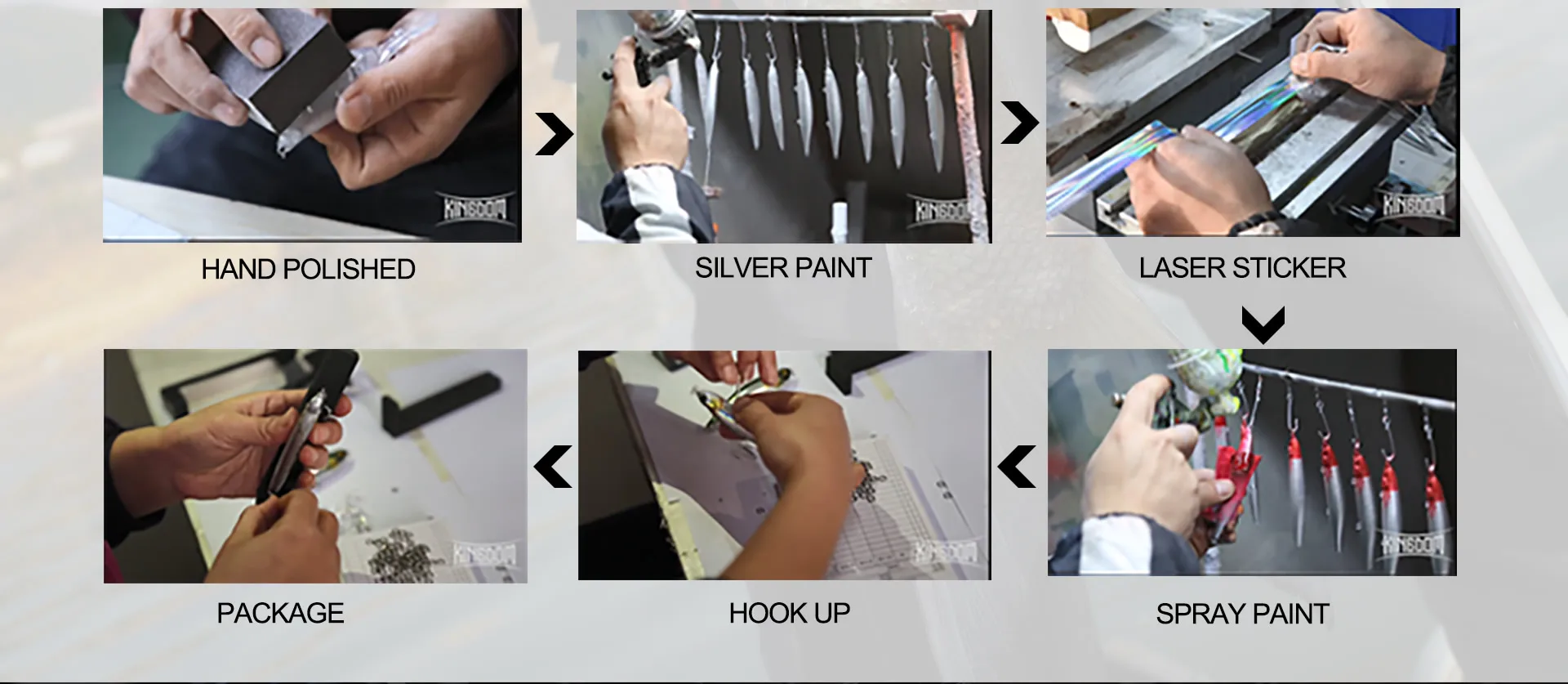 KINGDOM
HAND POLISHED

KINGDOM
SILVER PAINT

KINGDOM
LASER STICKER

KINGDOM
SPRAY PAINT

KINGDOM
HOOK UP

KINGDOM
PACKAGE