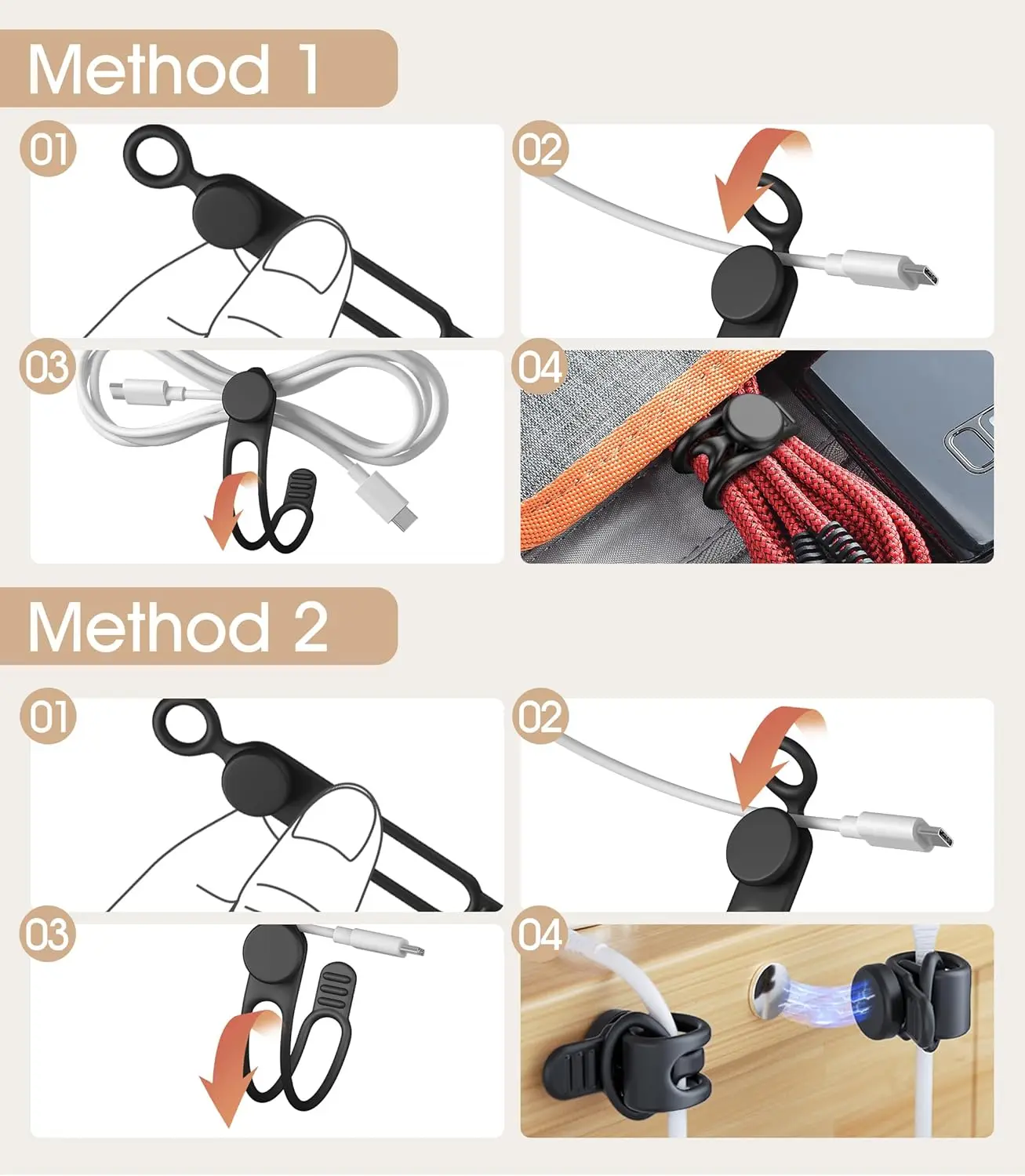 Method 1

01

02

03

04

Method 2

01

02

03

04