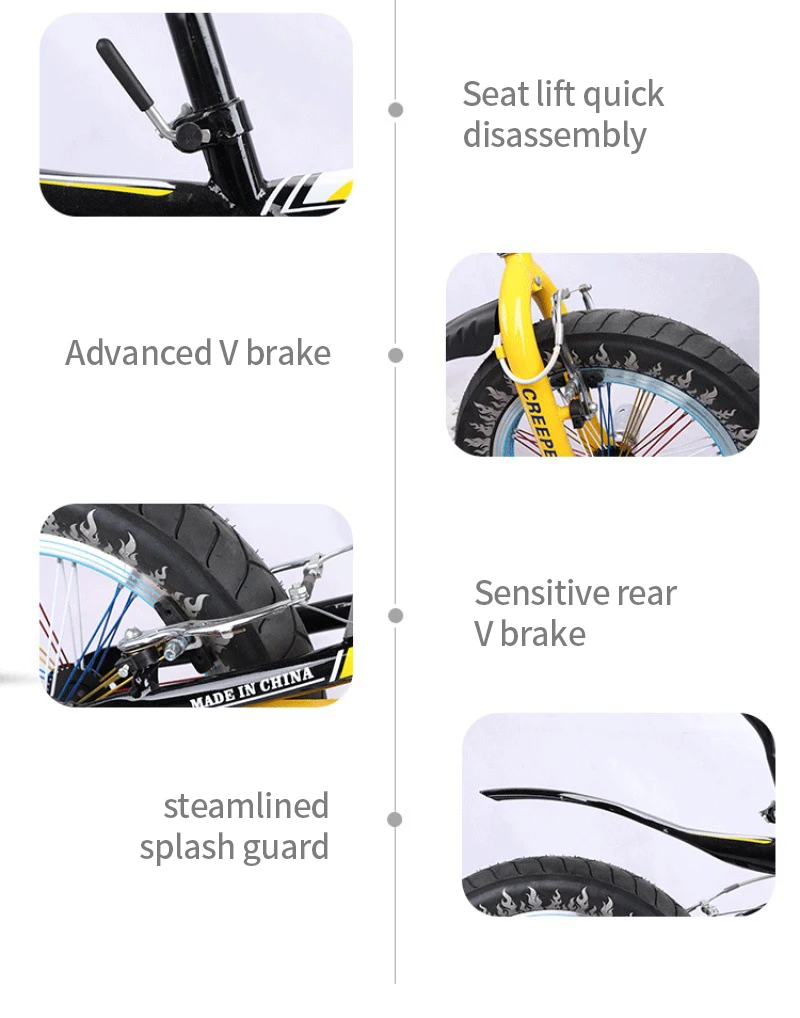 Seat lift quick disassembly

Advanced V brake

CREEPE

MADE IN CHINA

Sensitive rear V brake

steamlined splash guard