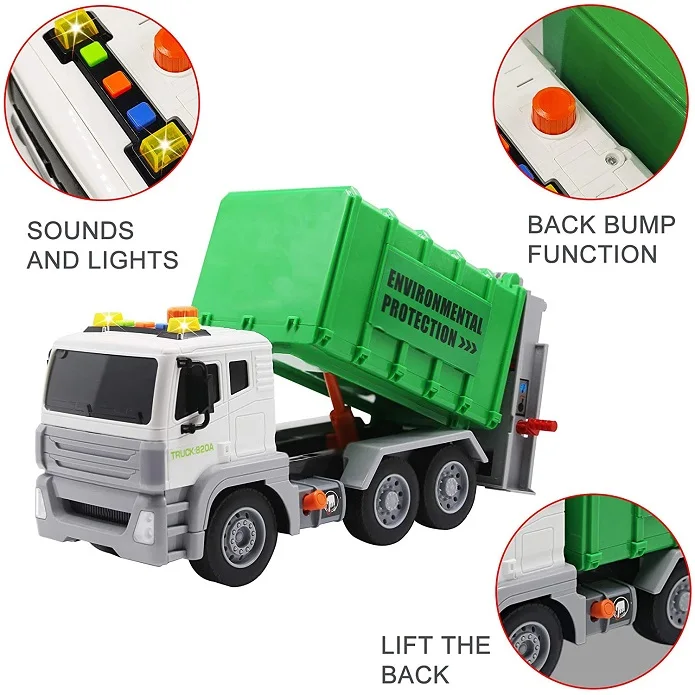 SOUNDS AND LIGHTS

BACK BUMP FUNCTION

ENVIRONMENTAL PROTECTION

TRUCK-820A

LIFT THE BACK