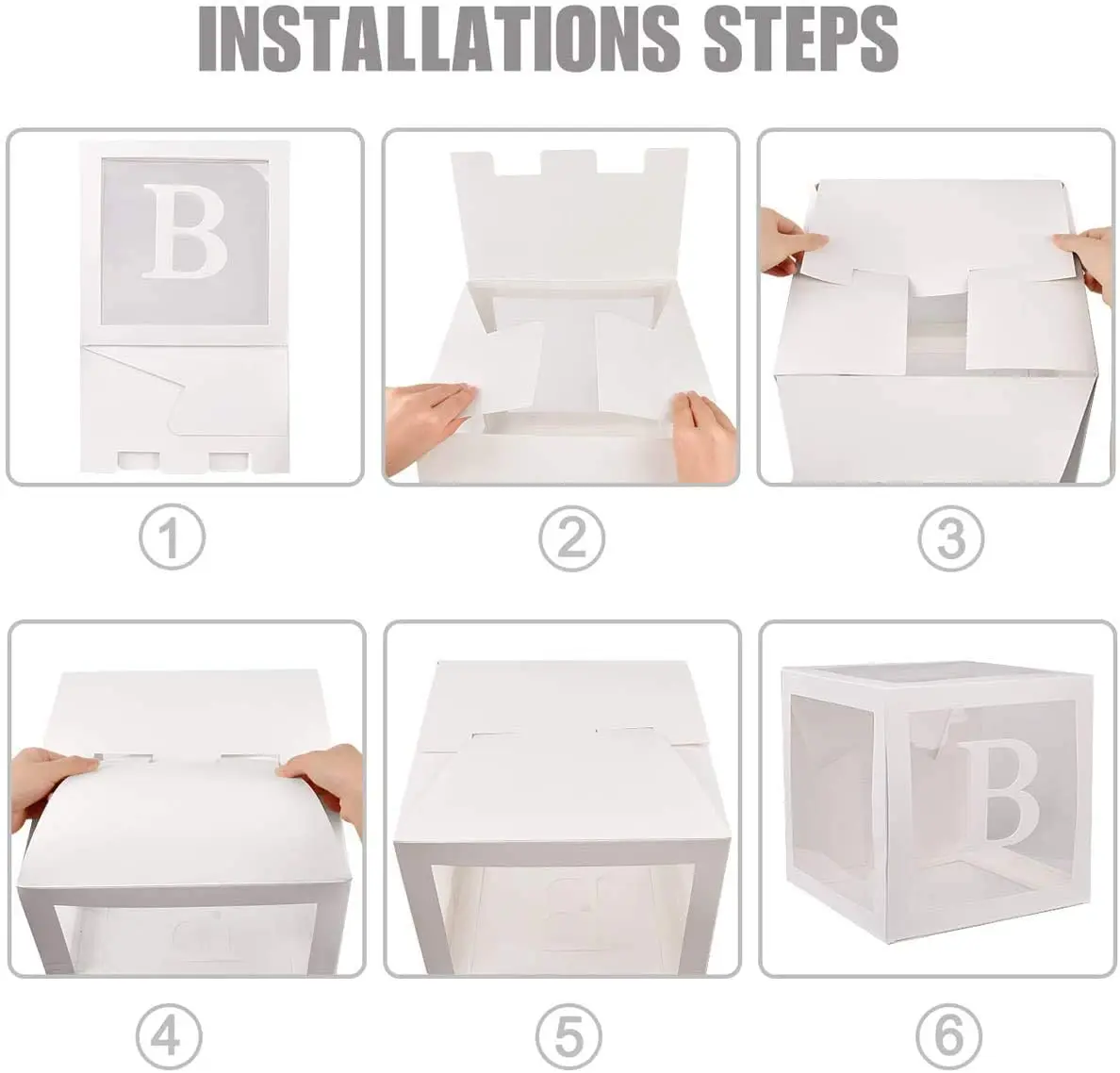 INSTALLATIONS STEPS

B

①

②

③

④

⑤

B

⑥