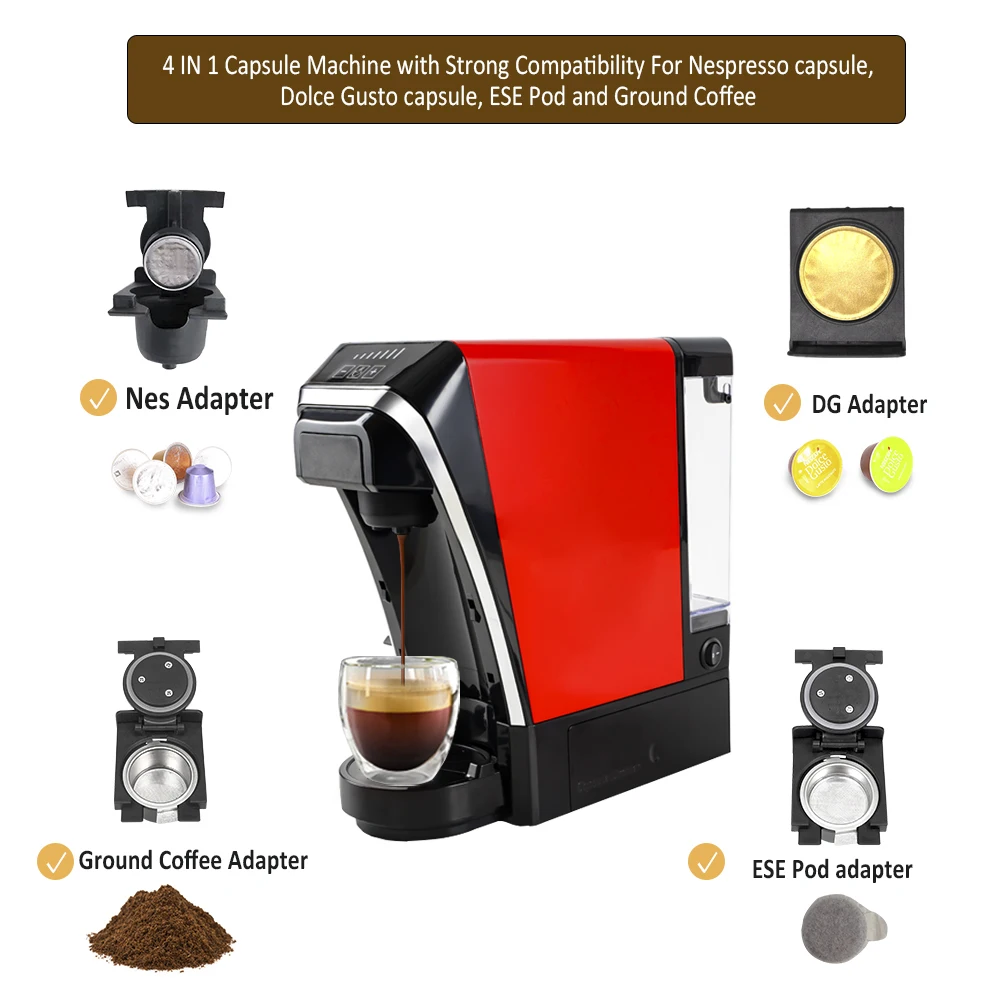 4 IN 1 Capsule Machine with Strong Compatibility For Nespresso capsule, Dolce Gusto capsule, ESE Pod and Ground Coffee

Nes Adapter

DG Adapter

Ground Coffee Adapter

ESE Pod adapter