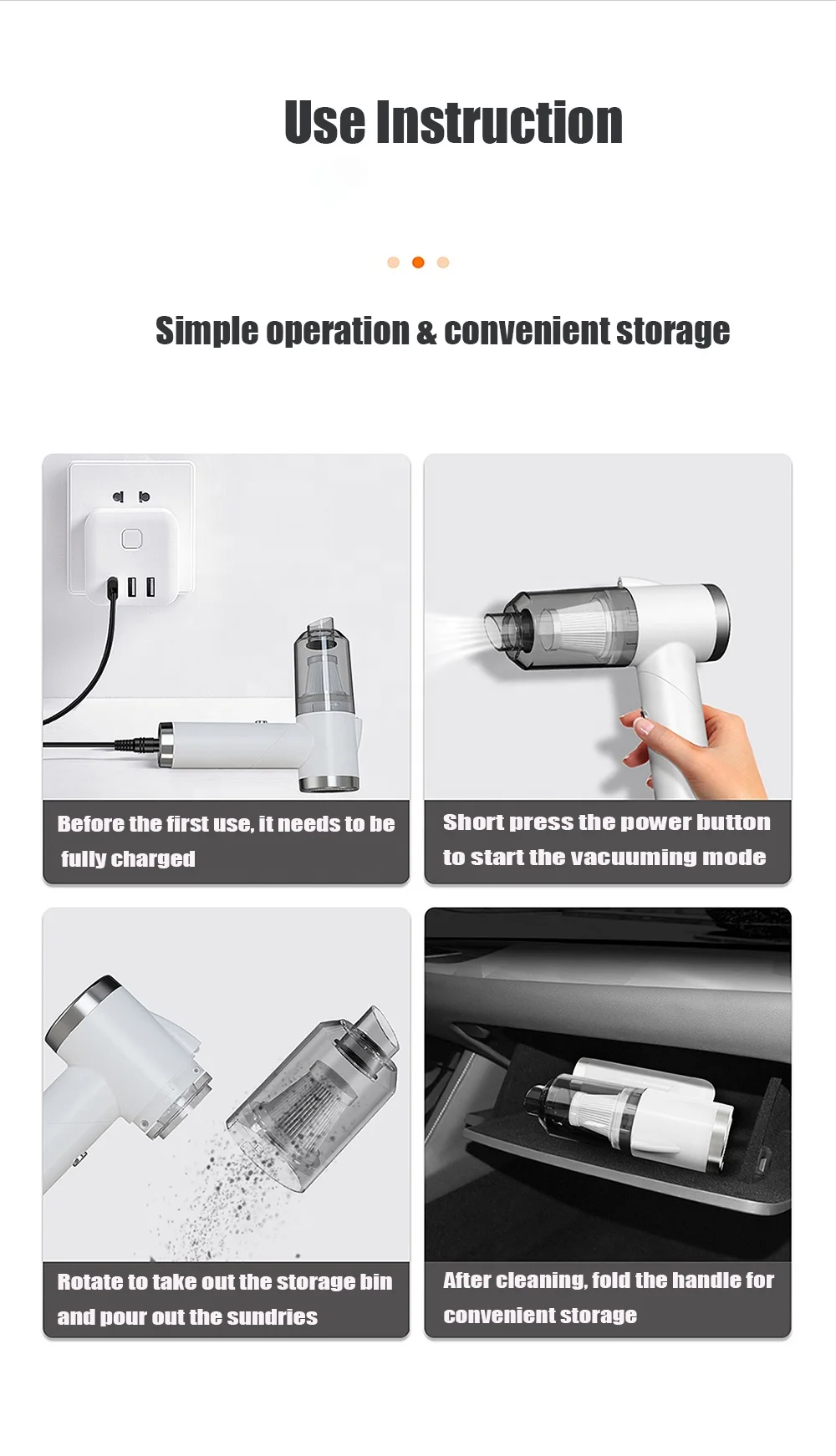 Use Instruction

Simple operation & convenient storage

Before the first use, it needs to be fully charged

Short press the power button to start the vacuuming mode

Rotate to take out the storage bin and pour out the sundries

After cleaning, fold the handle for convenient storage