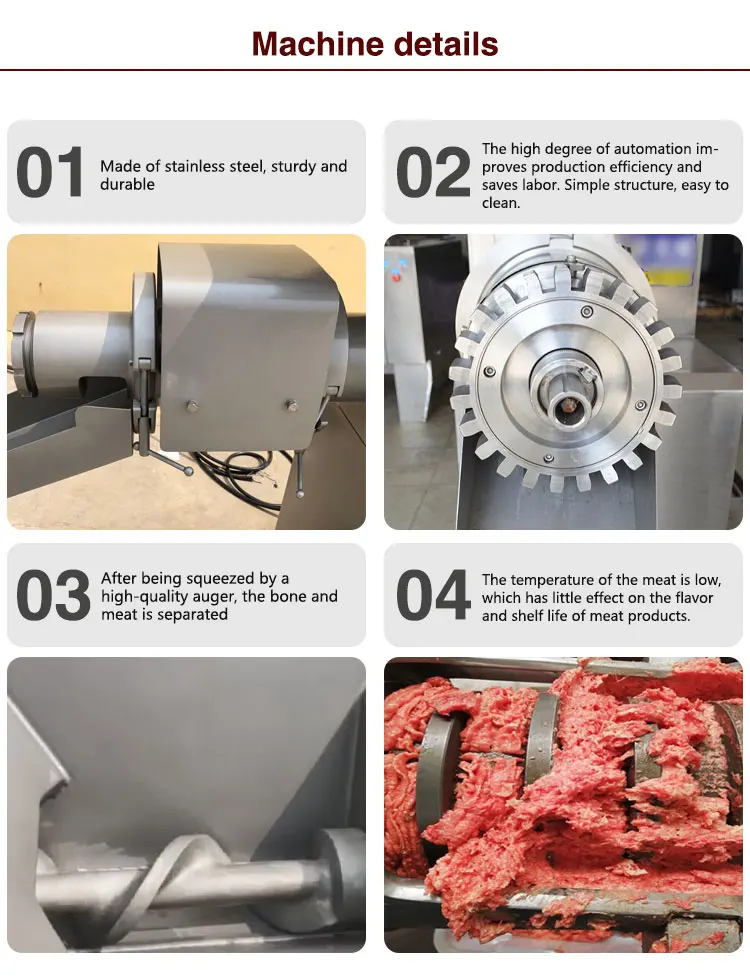 Machine details

01 Made of stainless steel, sturdy and durable

02 The high degree of automation improves production efficiency and saves labor. Simple structure, easy to clean.

03 After being squeezed by a high-quality auger, the bone and meat is separated

04 The temperature of the meat is low, which has little effect on the flavor and shelf life of meat products.