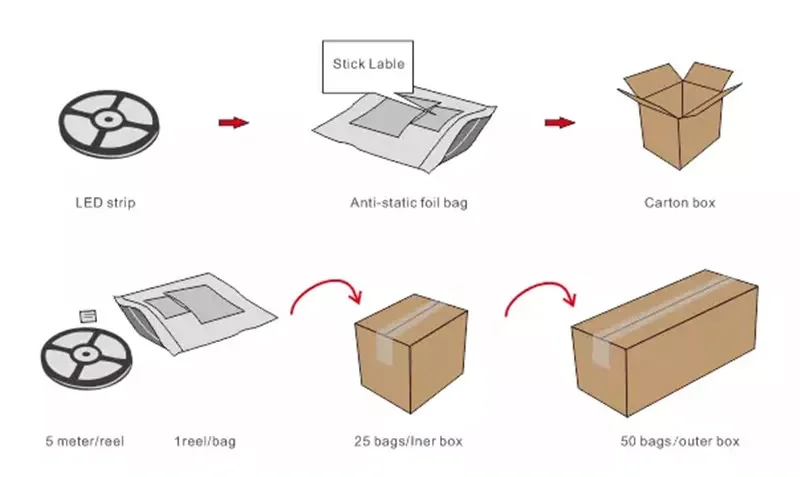 Stick Lable

LED strip

Anti-static foil bag

Carton box

5 meter/reel

1reel/bag

25 bags/Iner box

50 bags/outer box