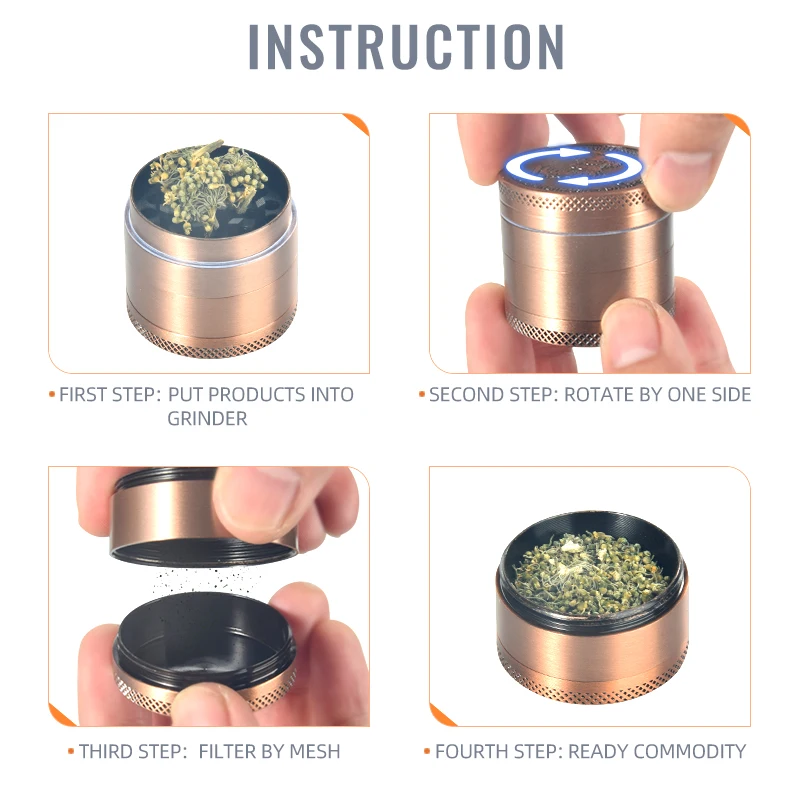 INSTRUCTION

• FIRST STEP: PUT PRODUCTS INTO GRINDER

• SECOND STEP: ROTATE BY ONE SIDE

• THIRD STEP: FILTER BY MESH

• FOURTH STEP: READY COMMODITY