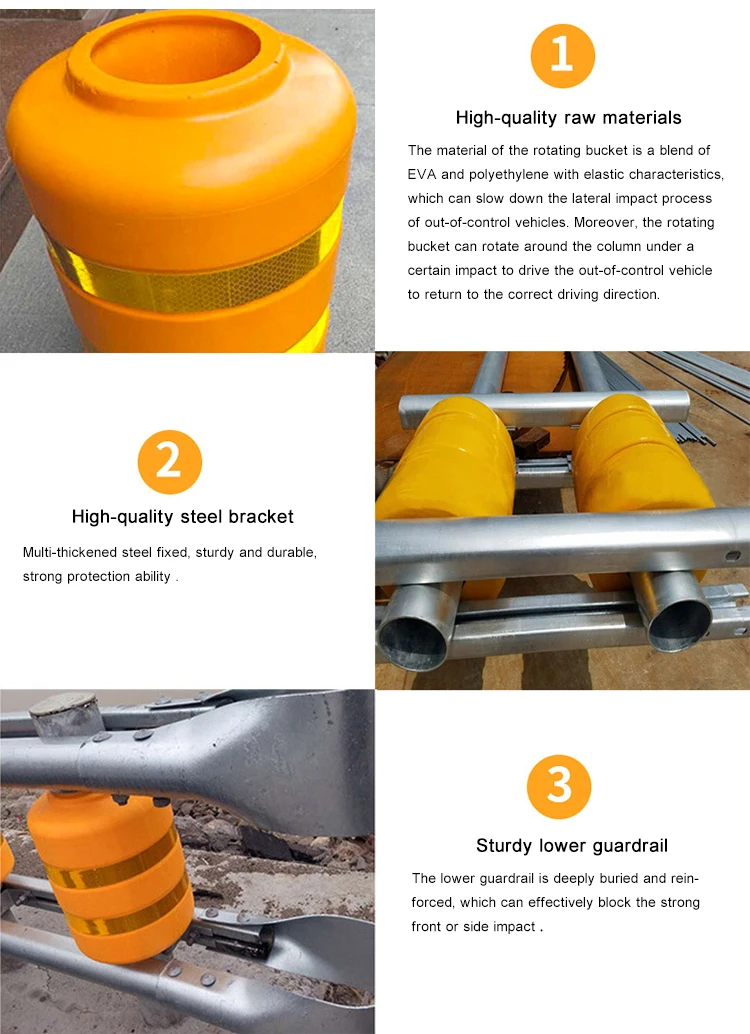 1

High-quality raw materials

The material of the rotating bucket is a blend of EVA and polyethylene with elastic characteristics, which can slow down the lateral impact process of out-of-control vehicles. Moreover, the rotating bucket can rotate around the column under a certain impact to drive the out-of-control vehicle to return to the correct driving direction.

2

High-quality steel bracket

Multi-thickened steel fixed, sturdy and durable, strong protection ability .

3

Sturdy lower guardrail

The lower guardrail is deeply buried and reinforced, which can effectively block the strong front or side impact .