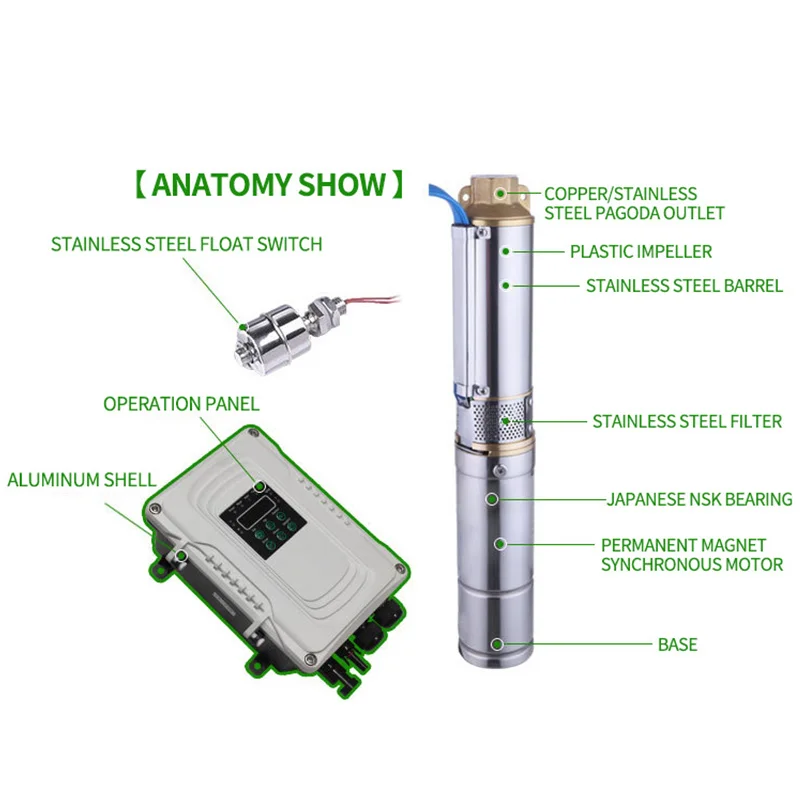 【ANATOMY SHOW】

STAINLESS STEEL FLOAT SWITCH

OPERATION PANEL

ALUMINUM SHELL

COPPER/STAINLESS STEEL PAGODA OUTLET

PLASTIC IMPELLER

STAINLESS STEEL BARREL

STAINLESS STEEL FILTER

JAPANESE NSK BEARING

PERMANENT MAGNET SYNCHRONOUS MOTOR

BASE