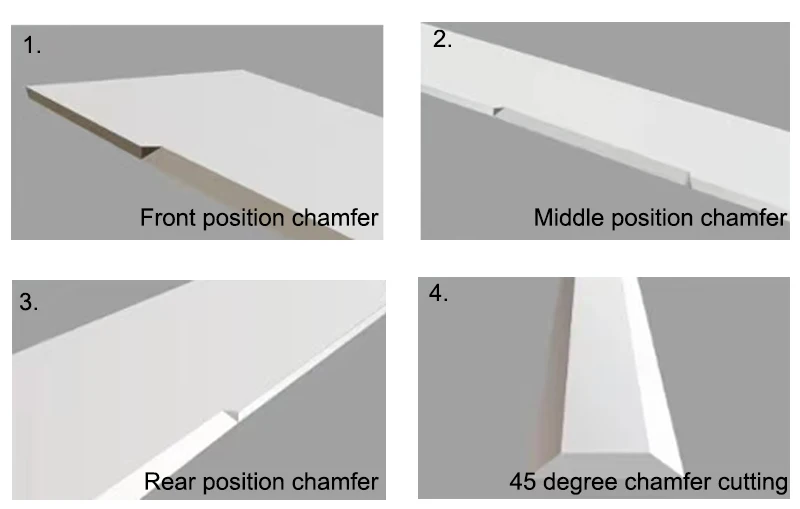 1.

Front position chamfer

2.

Middle position chamfer

3.

Rear position chamfer

4.

45 degree chamfer cutting