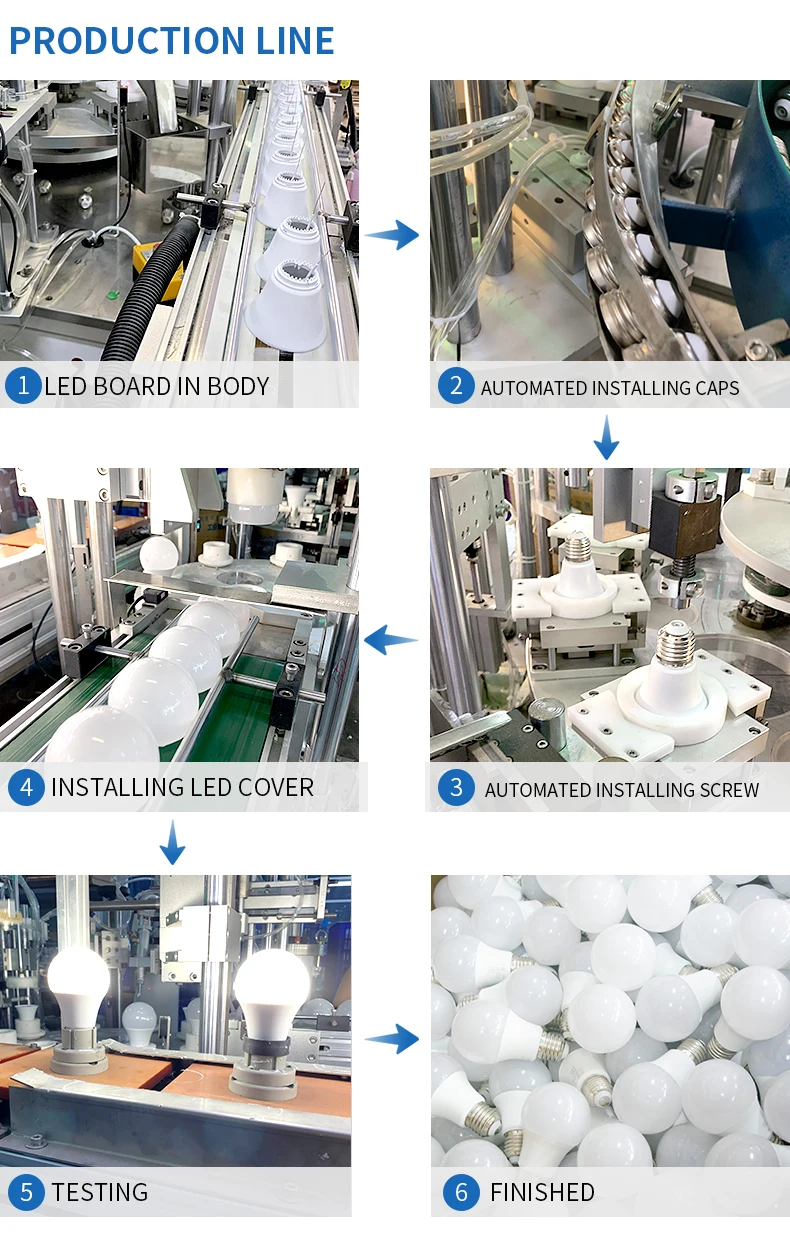 PRODUCTION LINE

1 LED BOARD IN BODY

2 AUTOMATED INSTALLING CAPS

4 INSTALLING LED COVER

3 AUTOMATED INSTALLING SCREW

5 TESTING

6 FINISHED