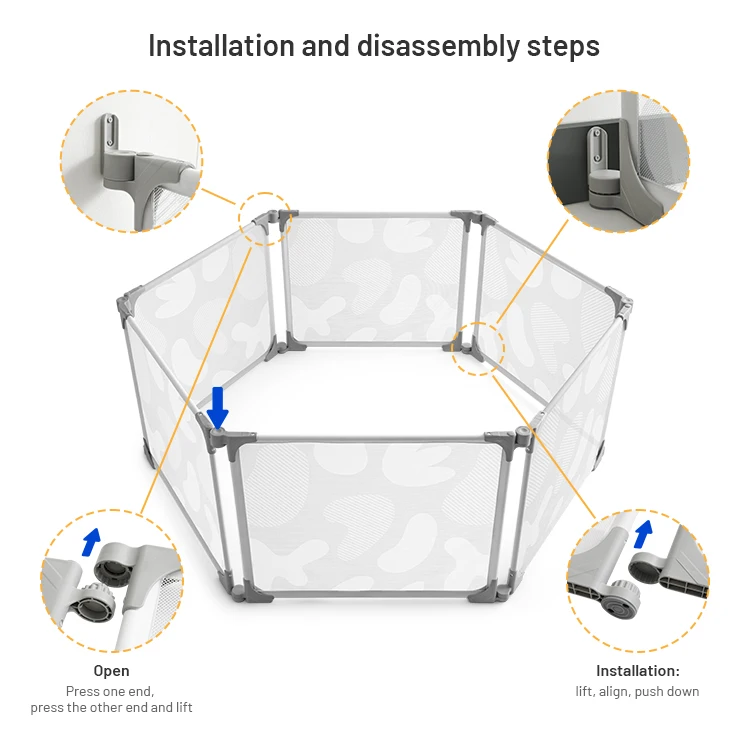 Installation and disassembly steps

Open
Press one end,
press the other end and lift

Installation:
lift, align, push down