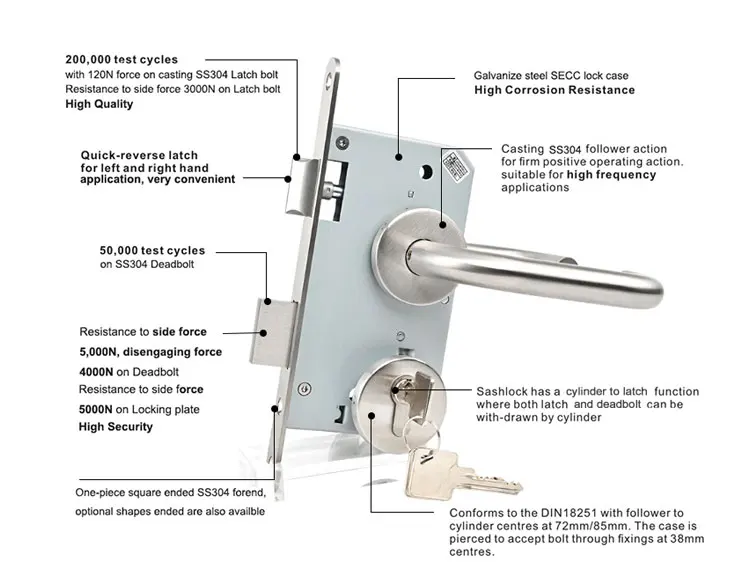 200,000 test cycles
with 120N force on casting SS304 Latch bolt
Resistance to side force 3000N on Latch bolt
High Quality

Quick-reverse latch
for left and right hand
application, very convenient

50,000 test cycles
on SS304 Deadbolt

Resistance to side force
5,000N, disengaging force
4000N on Deadbolt
Resistance to side force
5000N on Locking plate
High Security

One-piece square ended SS304 forend,
optional shapes ended are also availble

Galvanize steel SECC lock case
High Corrosion Resistance

Casting SS304 follower action
for firm positive operating action.
suitable for high frequency
applications

Sashlock has a cylinder to latch function
where both latch and deadbolt can be
with-drawn by cylinder

Conforms to the DIN18251 with follower to
cylinder centres at 72mm/85mm. The case is
pierced to accept bolt through fixings at 38mm
centres.