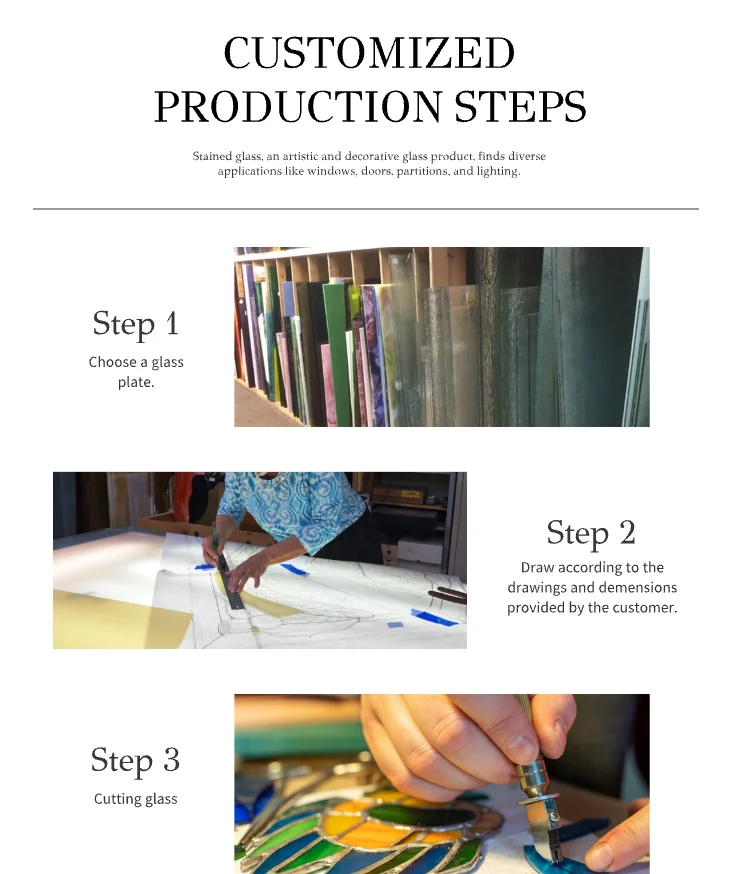 CUSTOMIZED PRODUCTION STEPS

Stained glass, an artistic and decorative glass product, finds diverse applications like windows, doors, partitions, and lighting.

Step 1
Choose a glass plate.

Step 2
Draw according to the drawings and demensions provided by the customer.

Step 3
Cutting glass