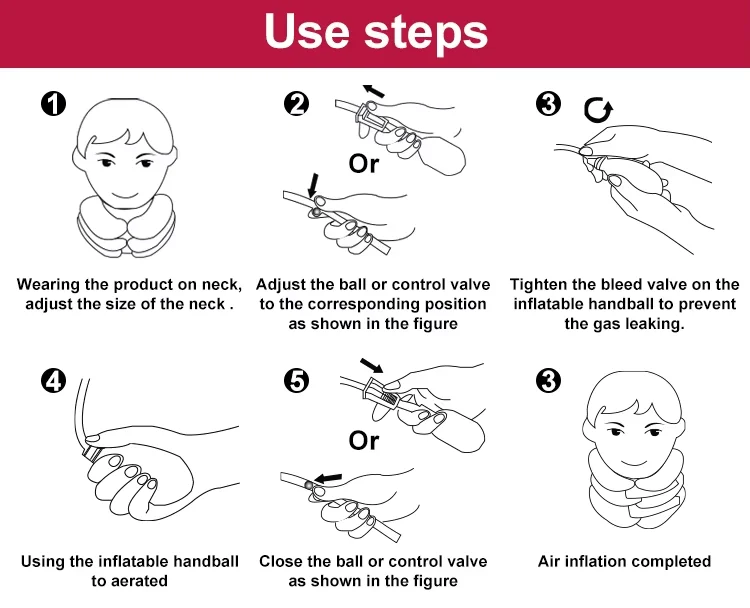 Use steps

1

Wearing the product on neck, adjust the size of the neck .

2

Or

Adjust the ball or control valve to the corresponding position as shown in the figure

3

Tighten the bleed valve on the inflatable handball to prevent the gas leaking.

4

Using the inflatable handball to aerated

5

Or

Close the ball or control valve as shown in the figure

3

Air inflation completed