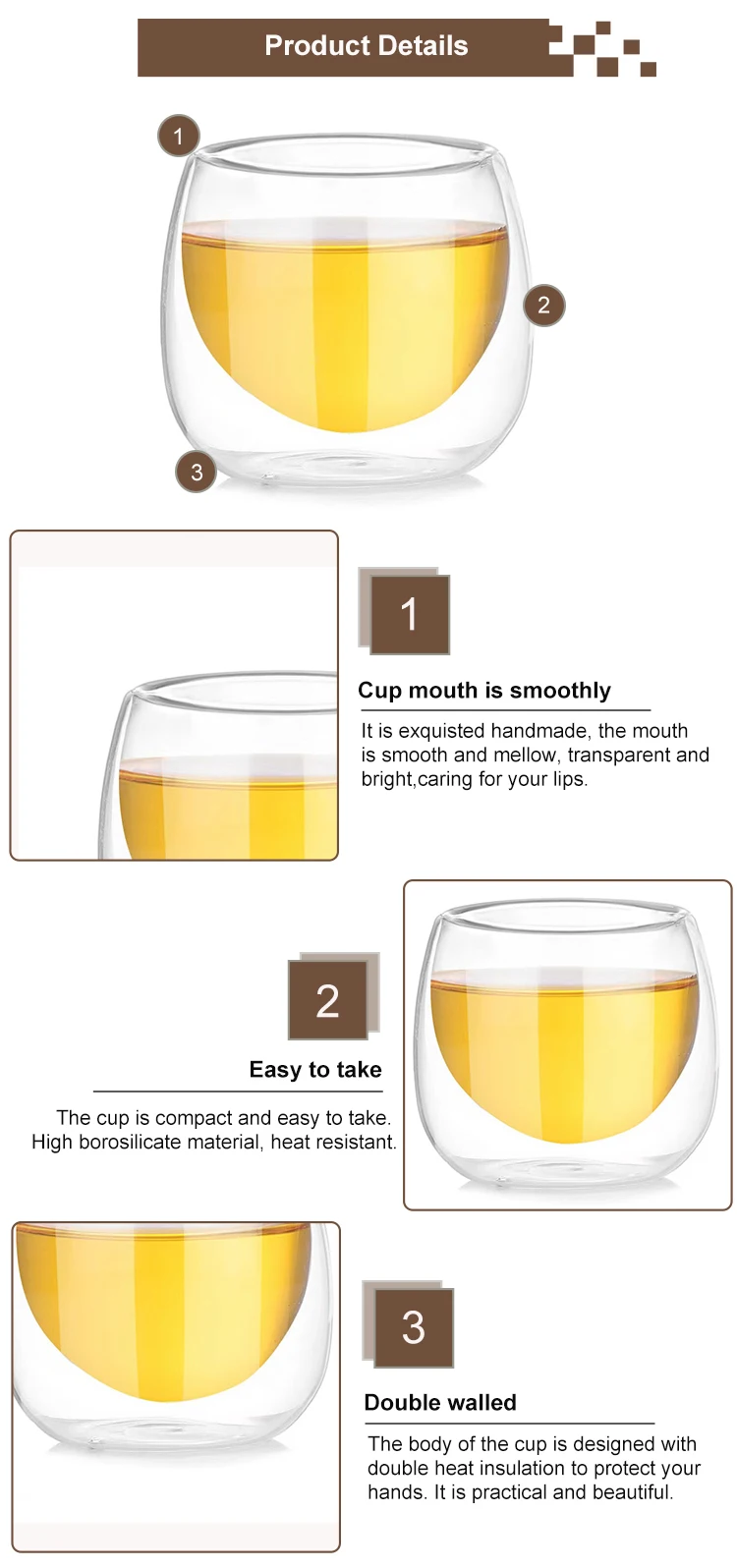 Product Details

1

2

3

1

Cup mouth is smoothly

It is exquisted handmade, the mouth is smooth and mellow, transparent and bright,caring for your lips.

2

Easy to take

The cup is compact and easy to take. High borosilicate material, heat resistant.

3

Double walled

The body of the cup is designed with double heat insulation to protect your hands. It is practical and beautiful.