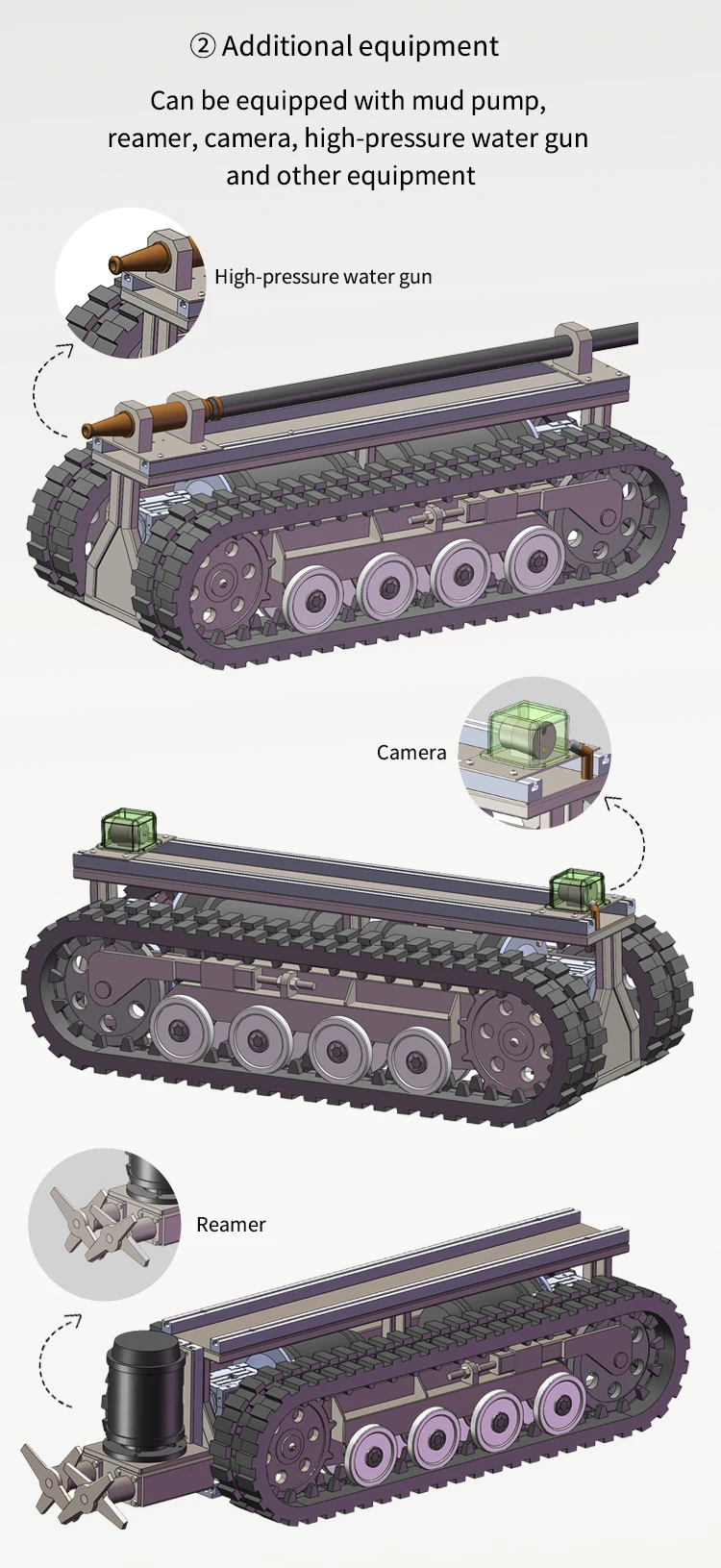 ② Additional equipment

Can be equipped with mud pump, reamer, camera, high-pressure water gun and other equipment

High-pressure water gun

Camera

Reamer