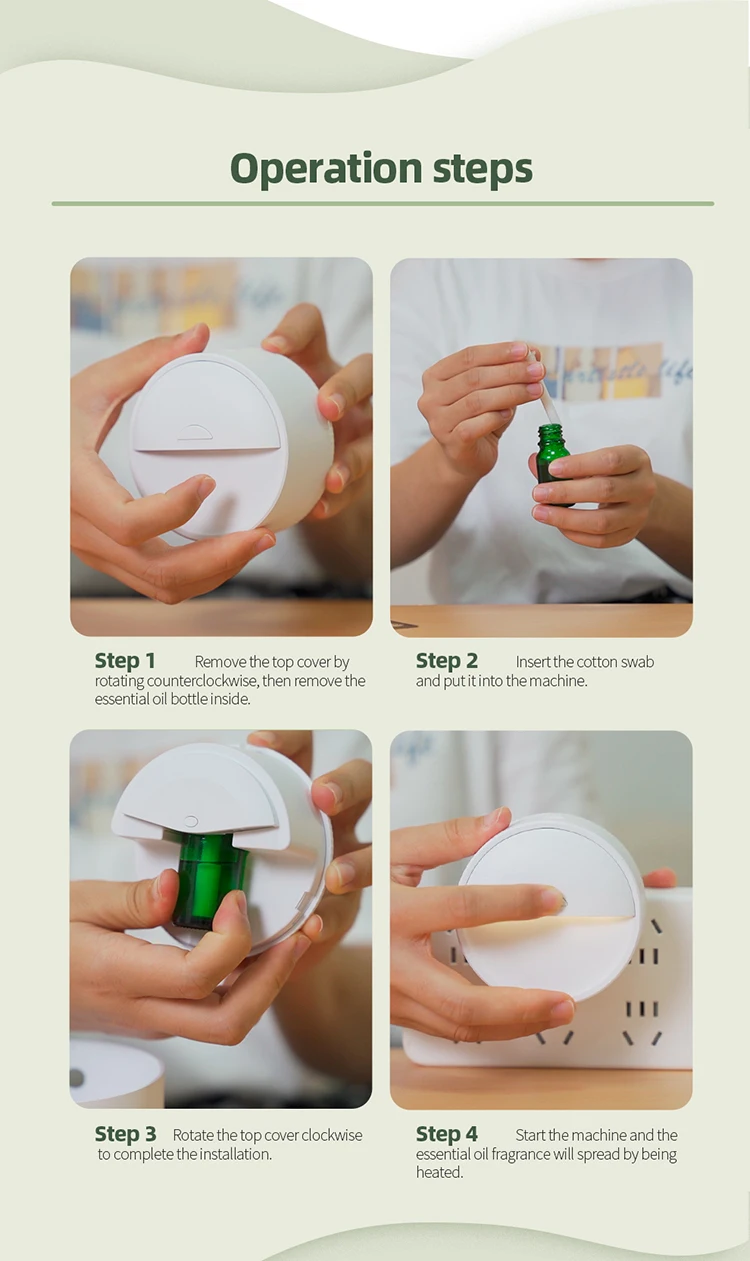 Operation steps

Step 1 Remove the top cover by rotating counterclockwise, then remove the essential oil bottle inside.

Step 2 Insert the cotton swab and put it into the machine.

Step 3 Rotate the top cover clockwise to complete the installation.

Step 4 Start the machine and the essential oil fragrance will spread by being heated.