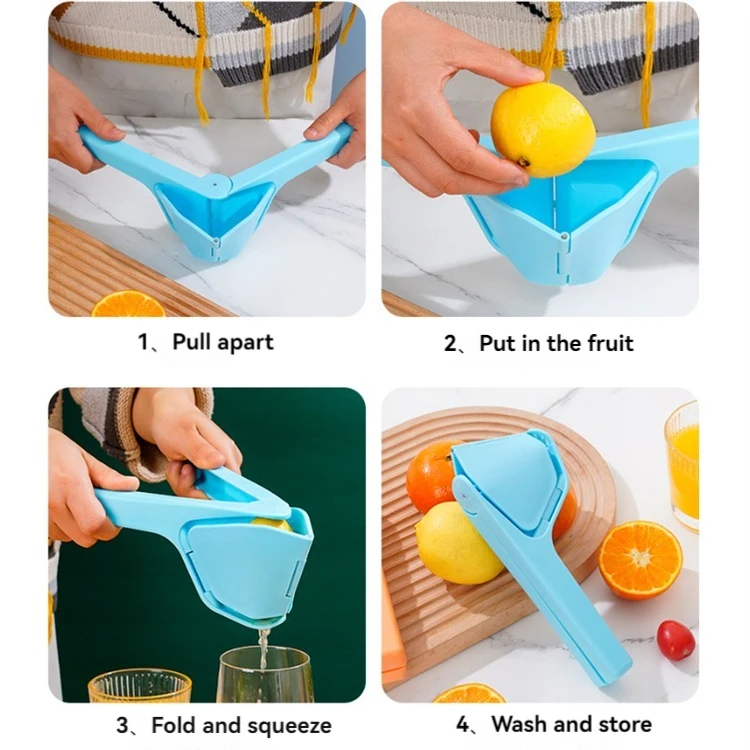 1、Pull apart

2、Put in the fruit

3、Fold and squeeze

4、Wash and store